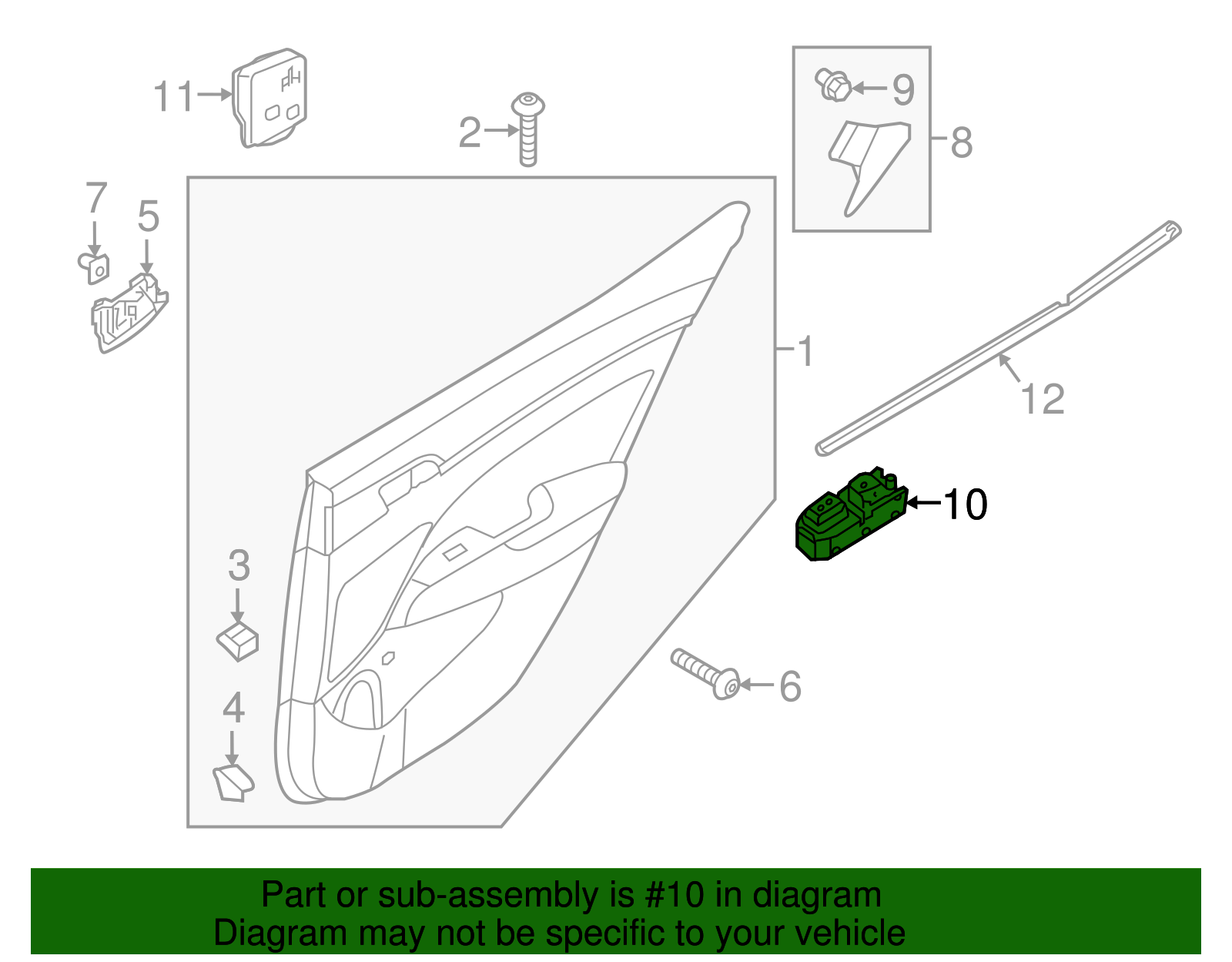 11
2
9
8
7
5
1
12
10
3
6
4

Part or sub-assembly is #10 in diagram
Diagram may not be specific to your vehicle