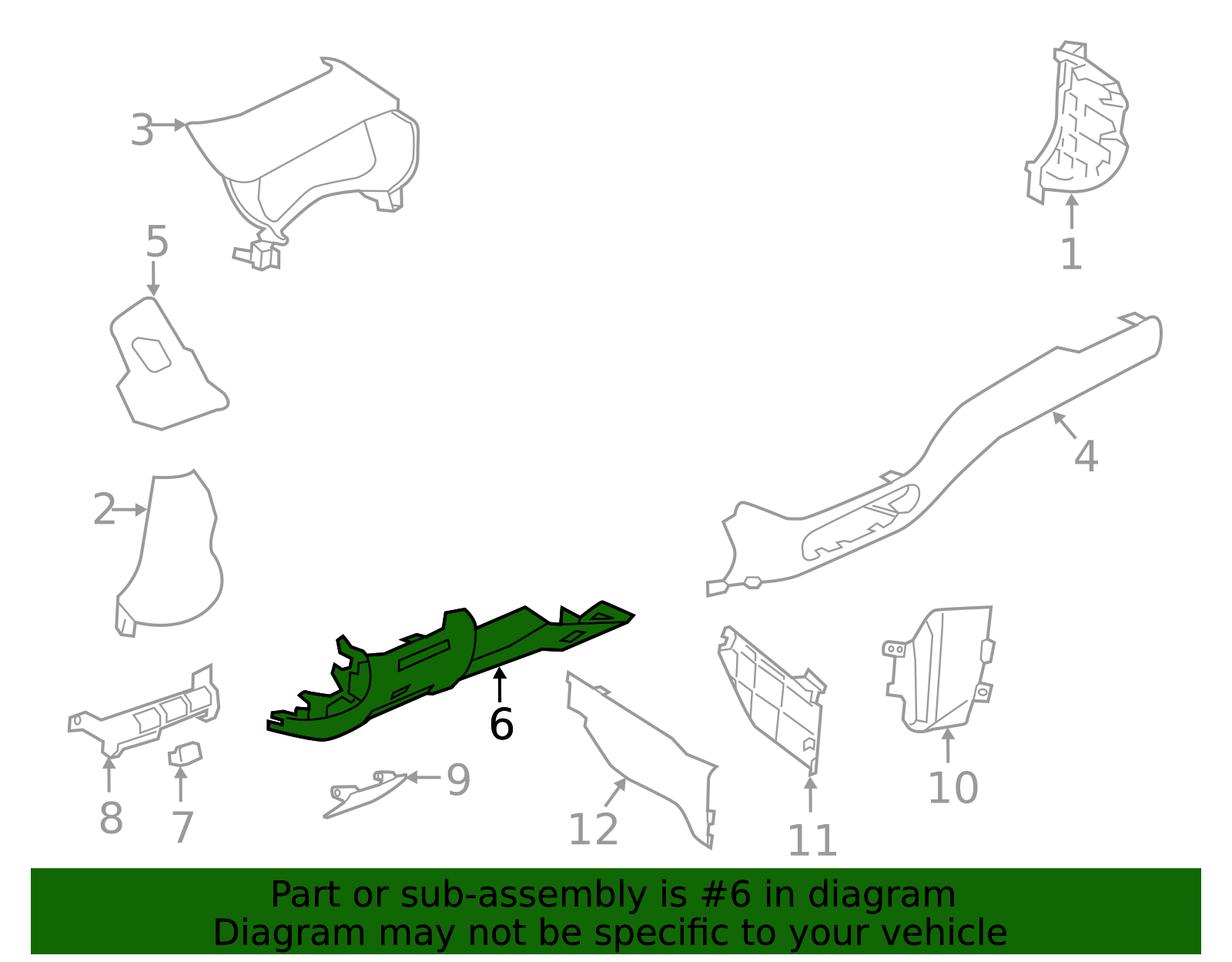 3
1
5
4
2
6
8
7
9
12
11
10

Part or sub-assembly is #6 in diagram
Diagram may not be specific to your vehicle