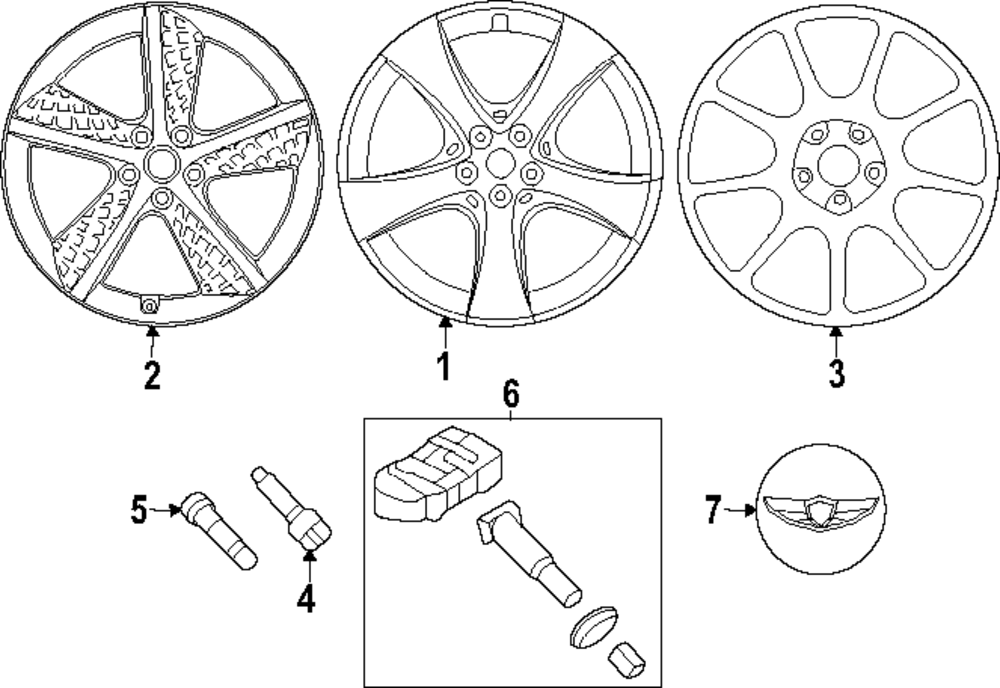 2
1
3
6
5
4
7