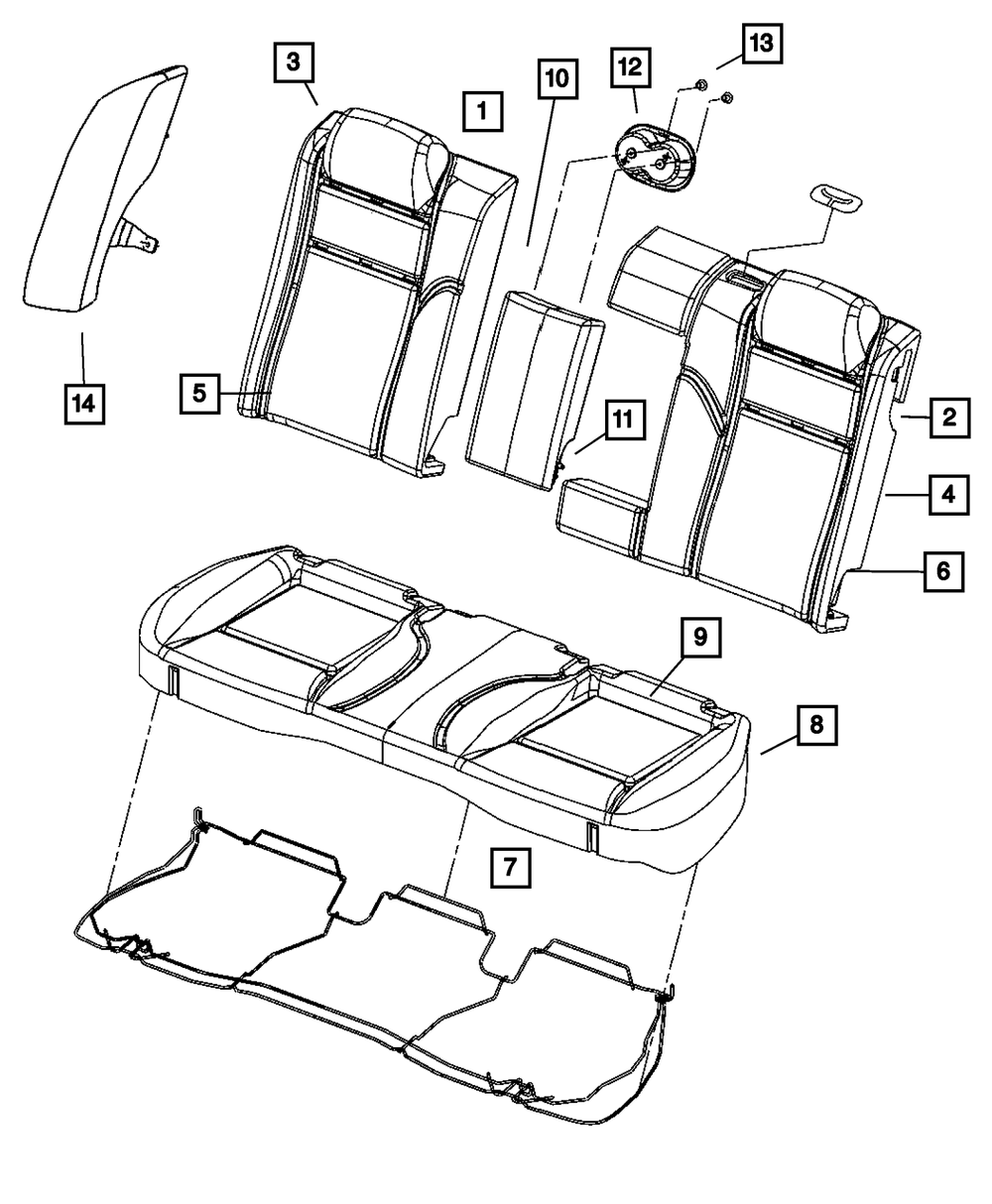 3
1
10
12
13
14
5
11
2
4
6
9
8
7