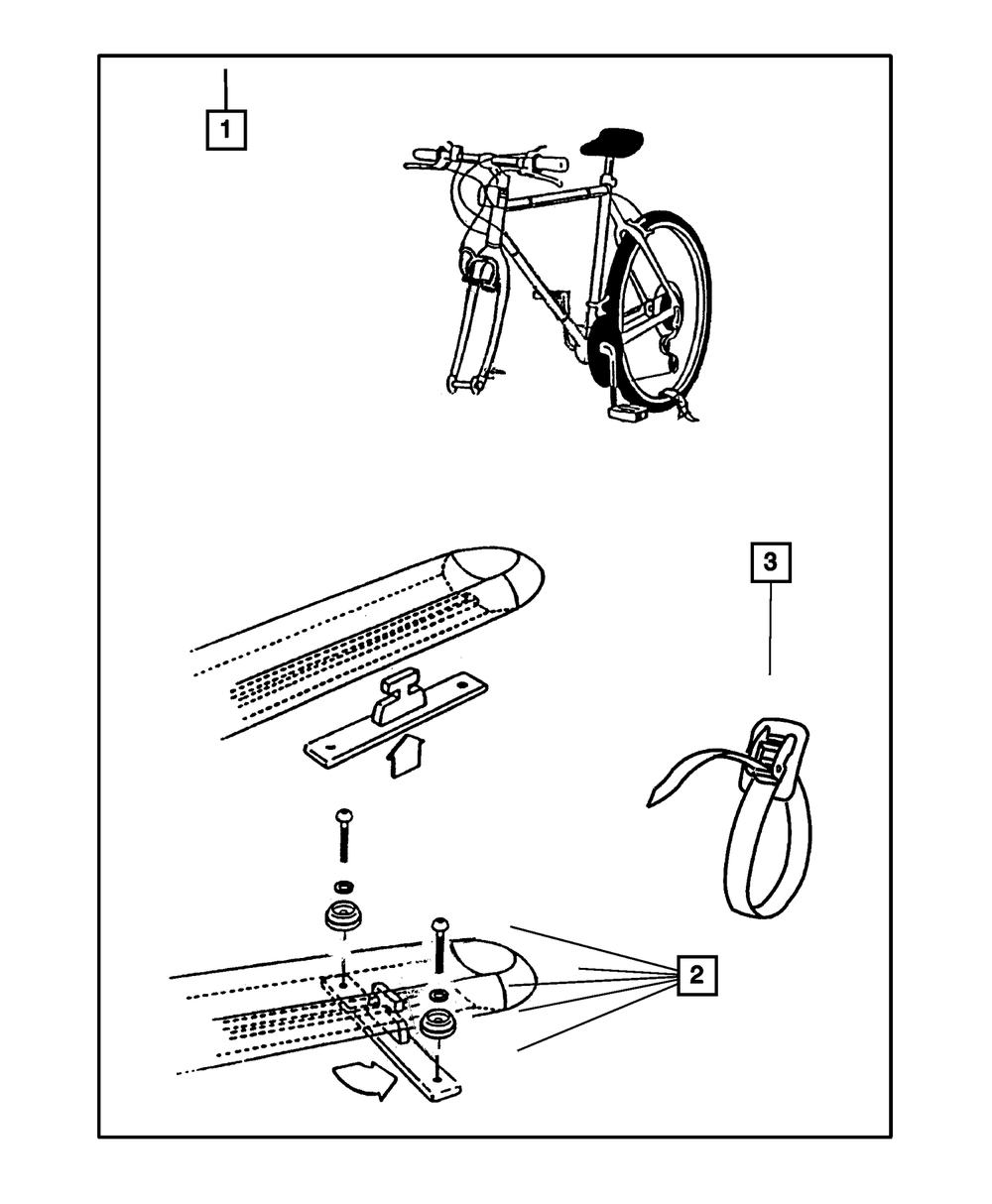 1

3

2