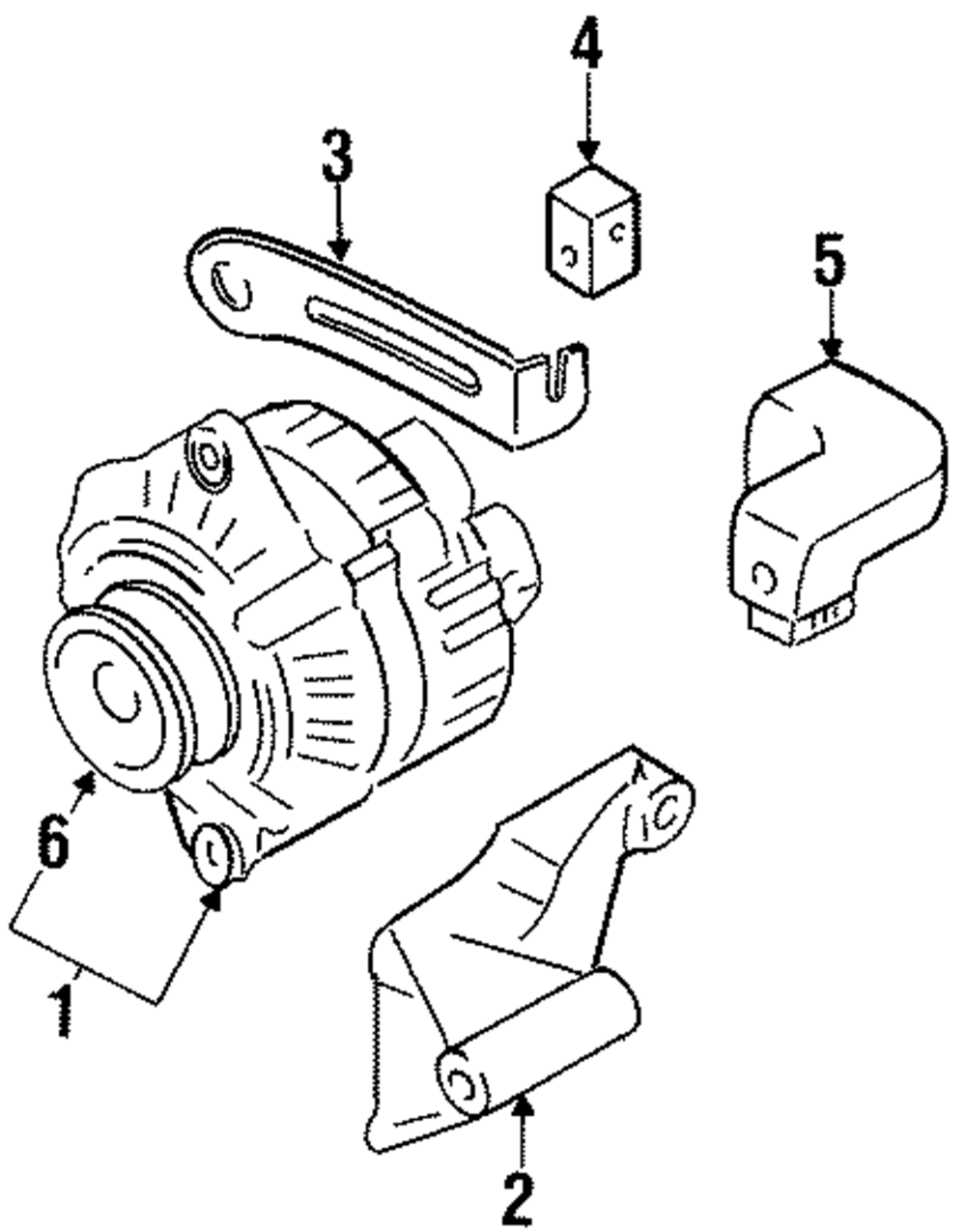 4
3
5
6
1
2