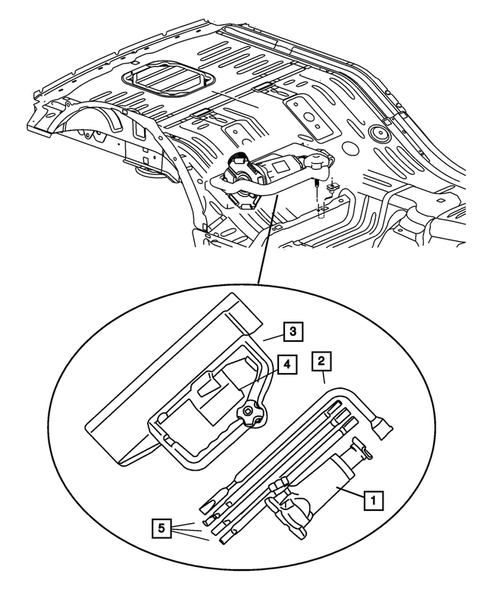 3
4
2
1
5