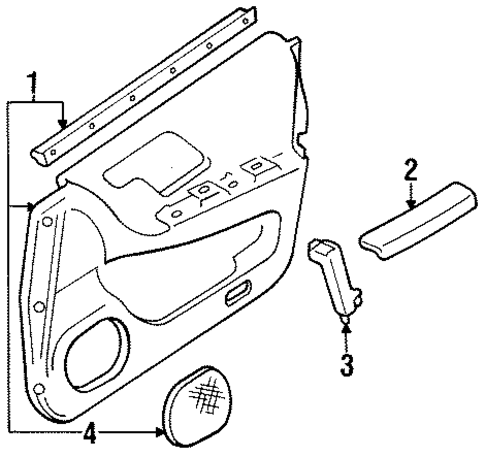 1

2

3

4