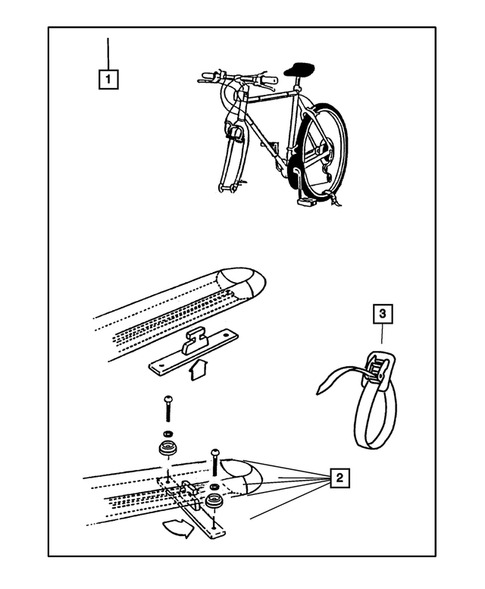 1

3

2