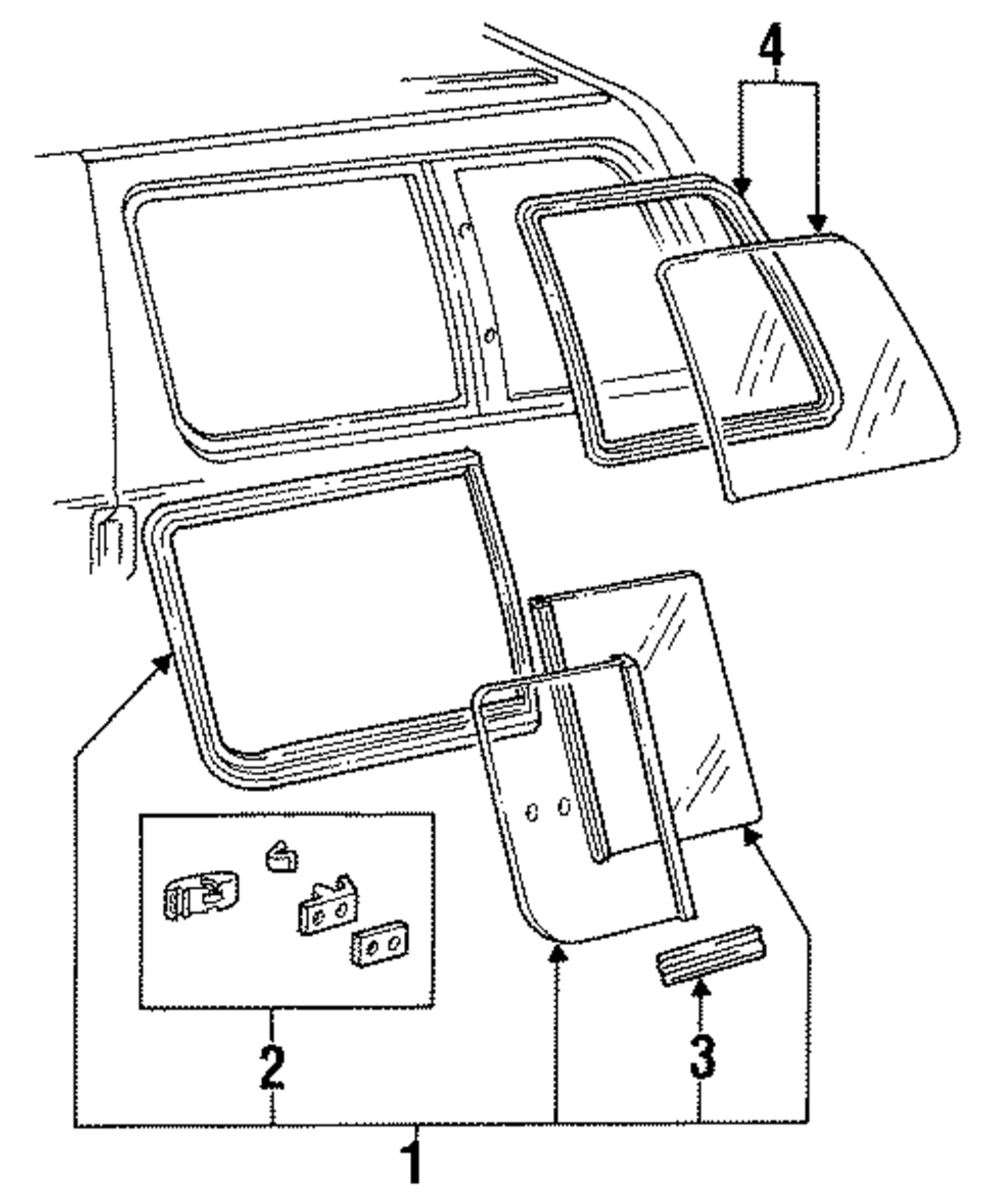 4
2
3
1