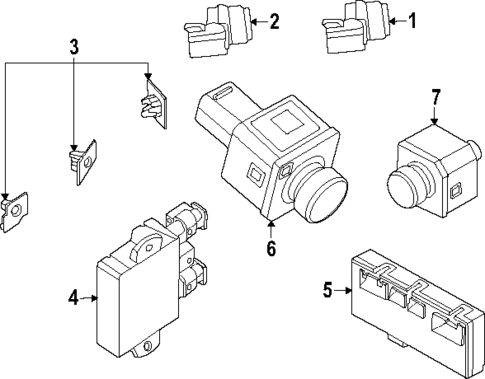 2
1
3
7
6
4
5