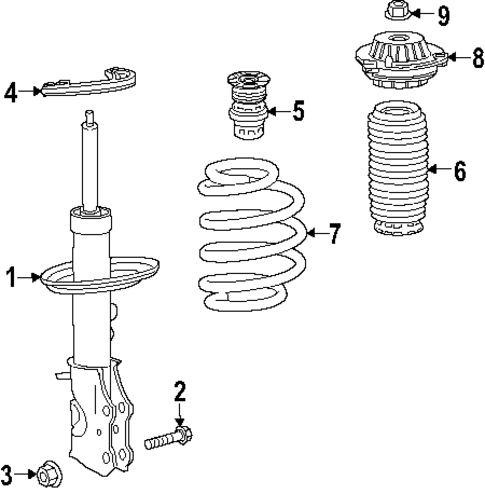 9
8
4
5
6
7
1
2
3