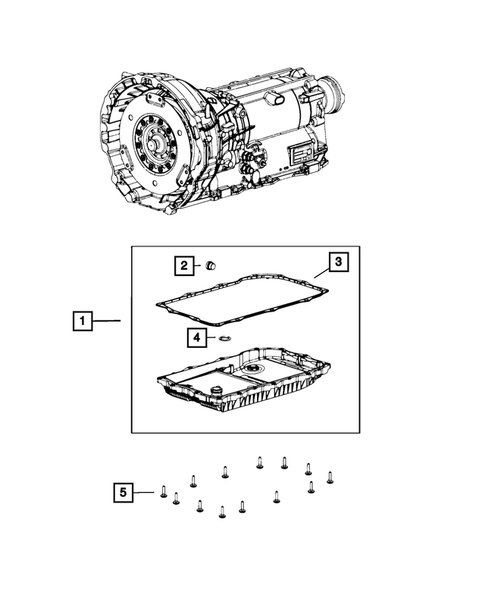 2
3
1
4
5