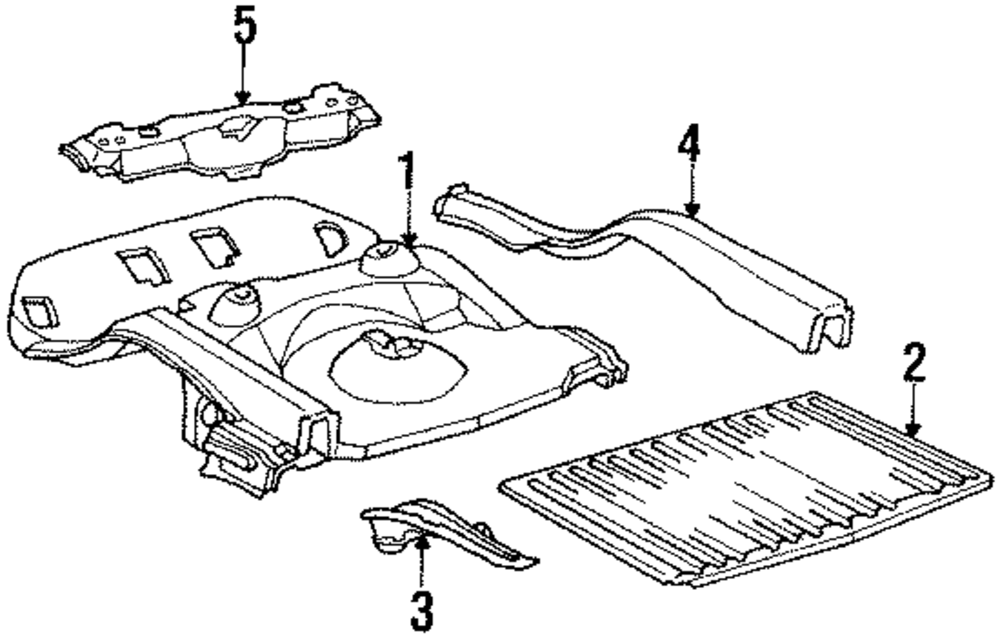 5
1
4
2
3