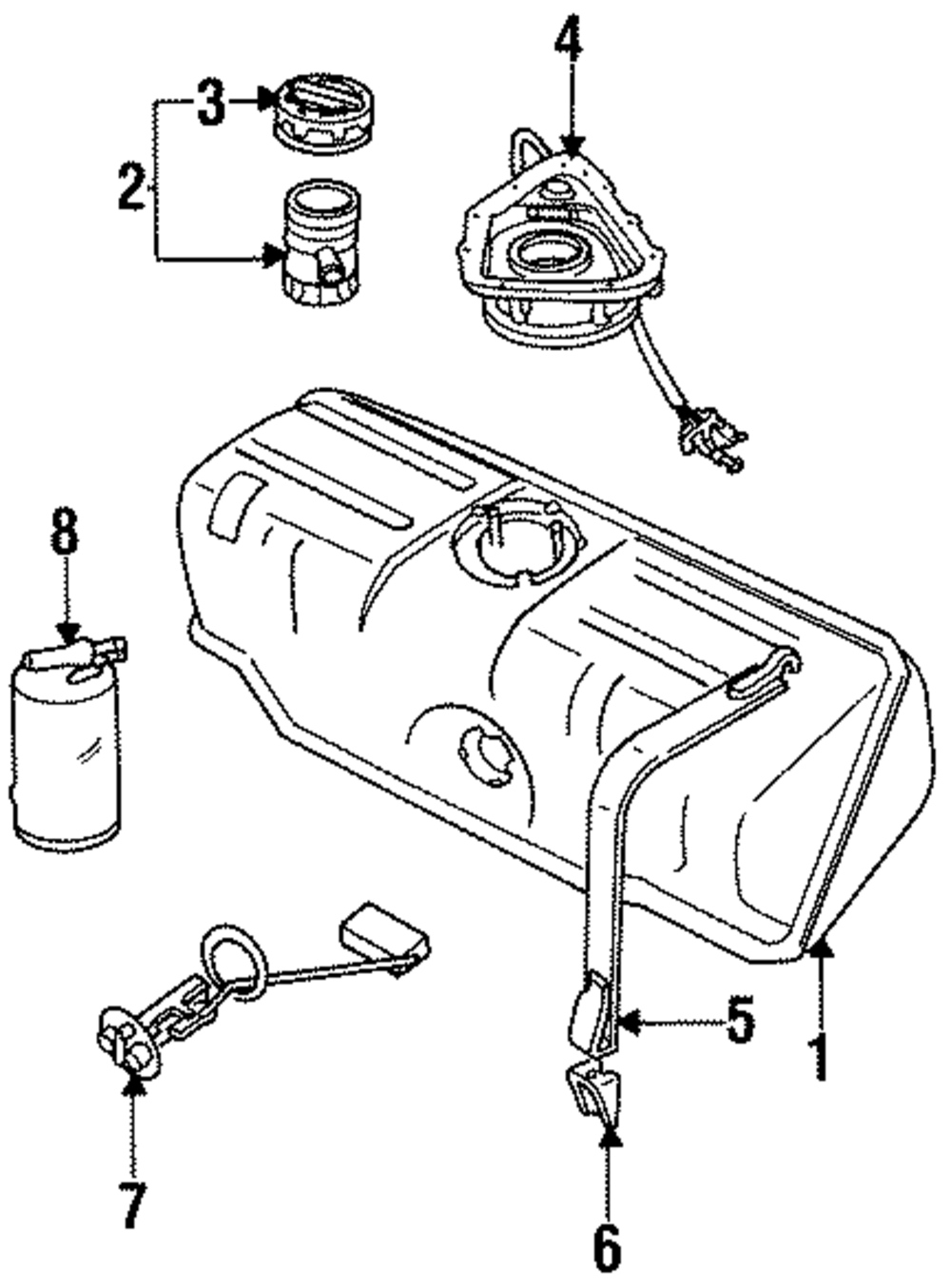 4
3
2
8
5
1
7
6