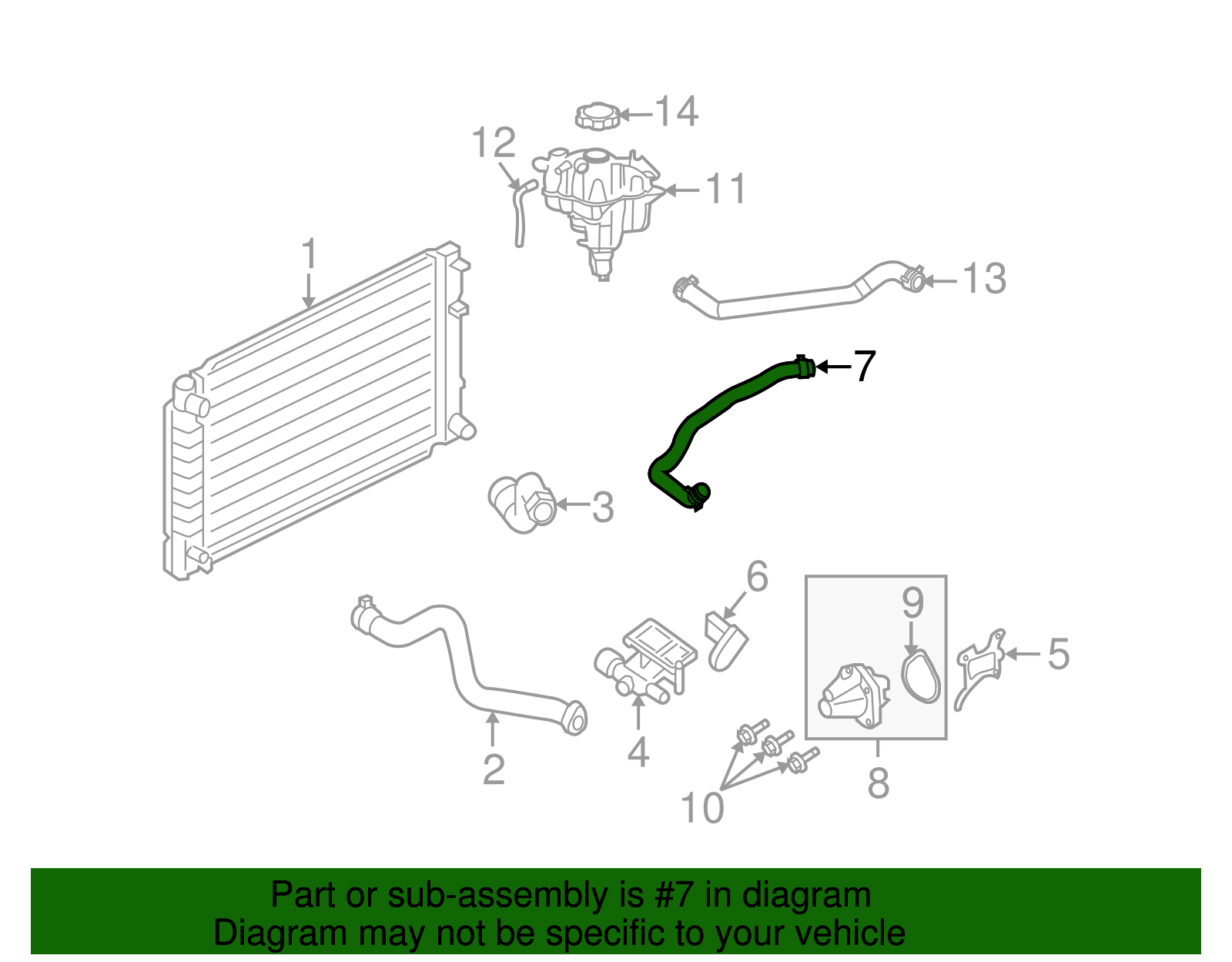 14
12
11
1
13
7
3
6
9
5
2
4
10
8

Part or sub-assembly is #7 in diagram
Diagram may not be specific to your vehicle