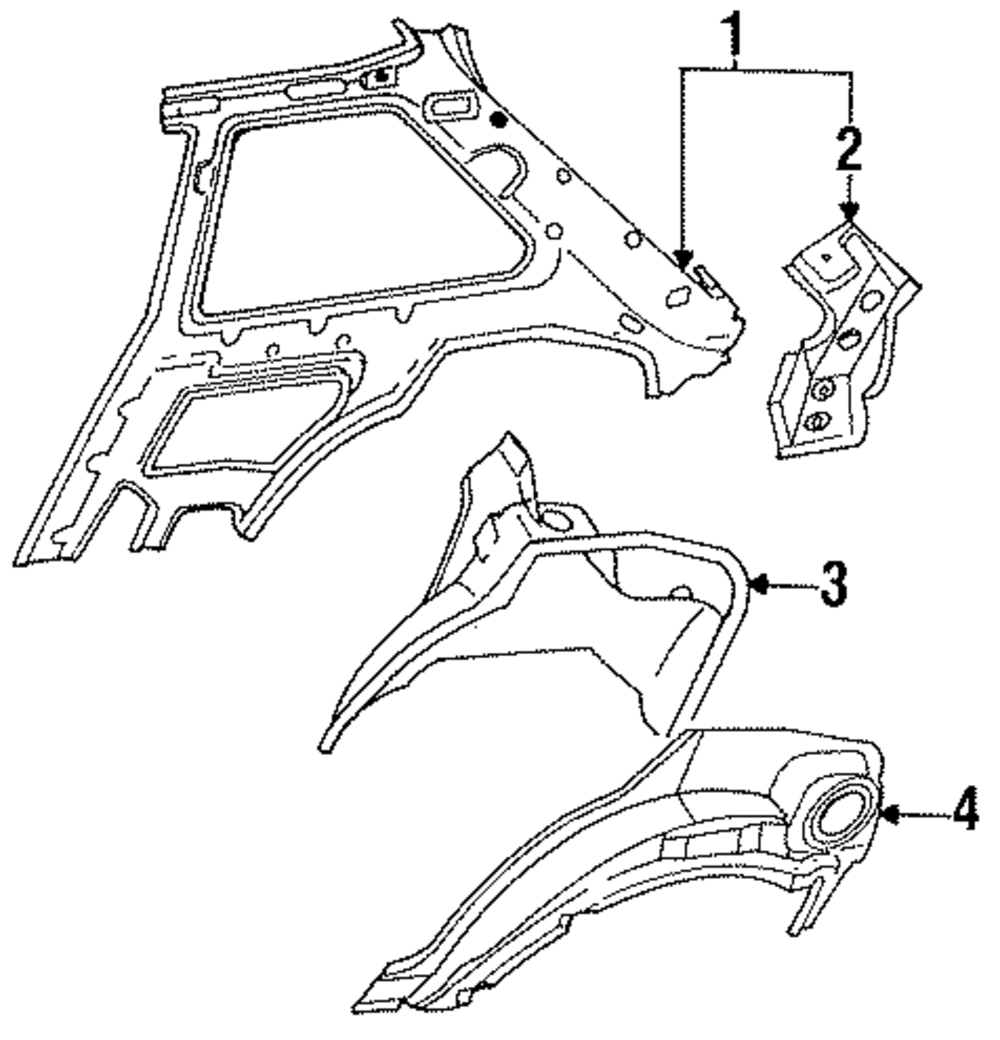 1
2
3
4