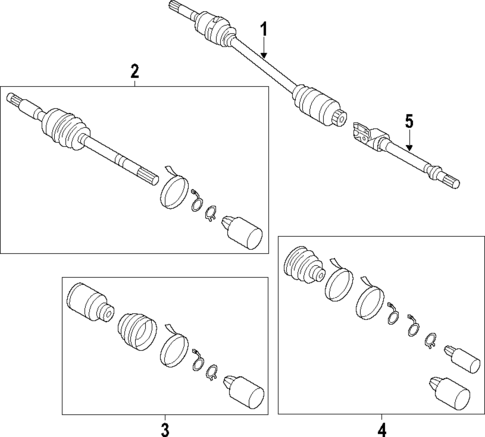 1
2
5
3
4