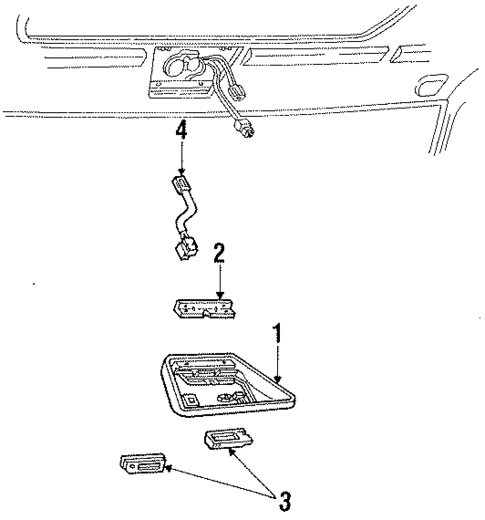 4
2
1
3