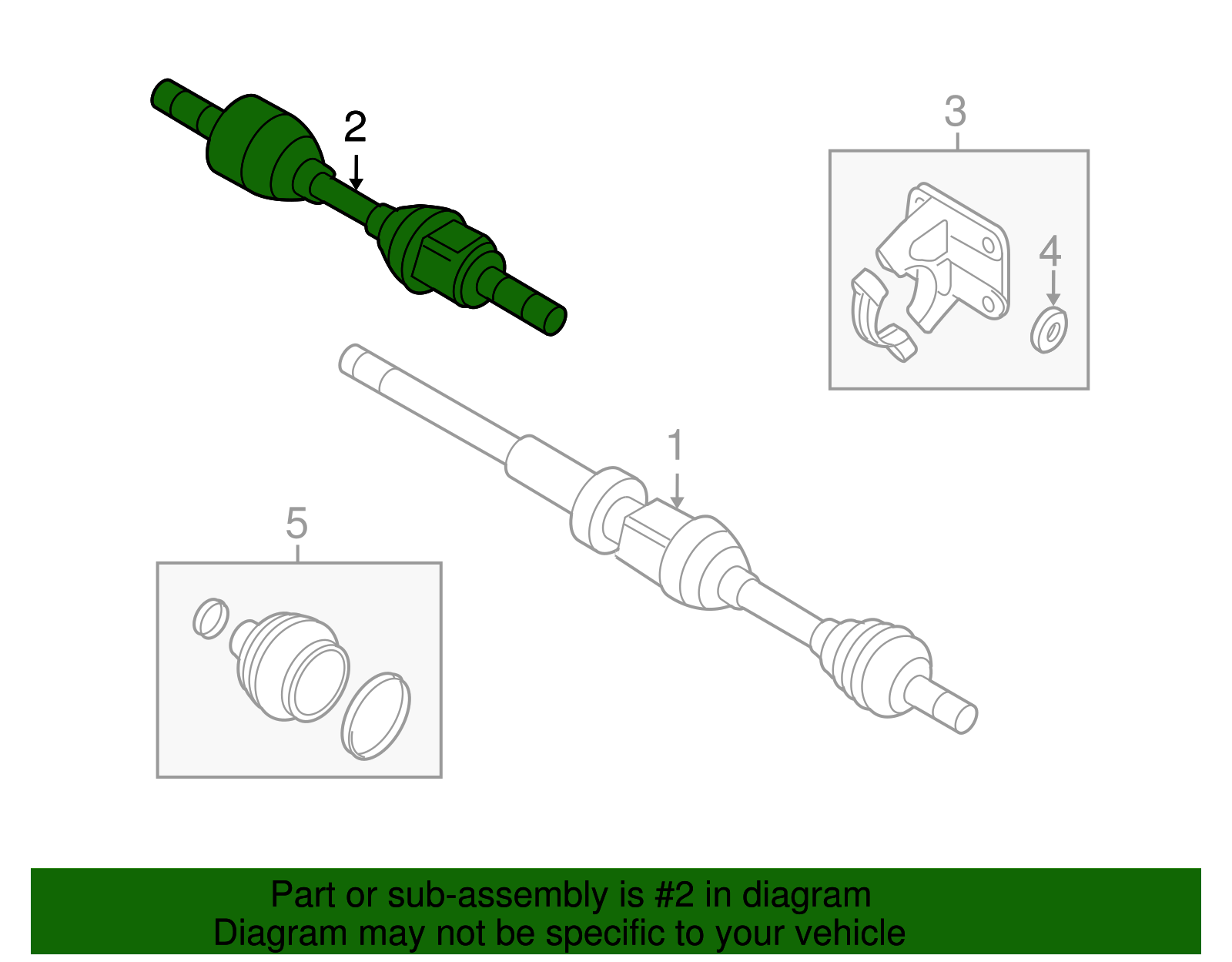 2

3

4

1

5

Part or sub-assembly is #2 in diagram
Diagram may not be specific to your vehicle