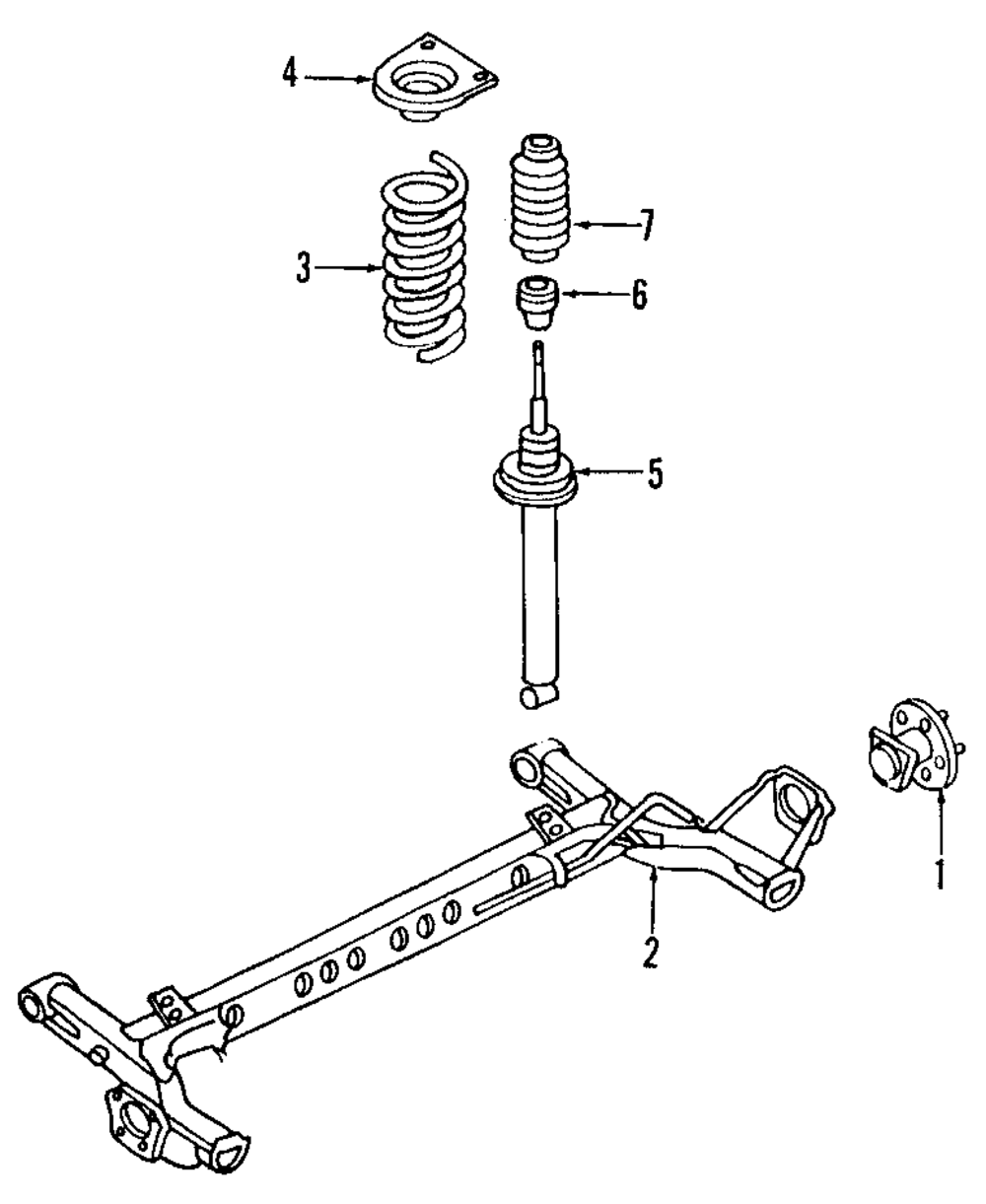 4
7
3
6
5
1
2