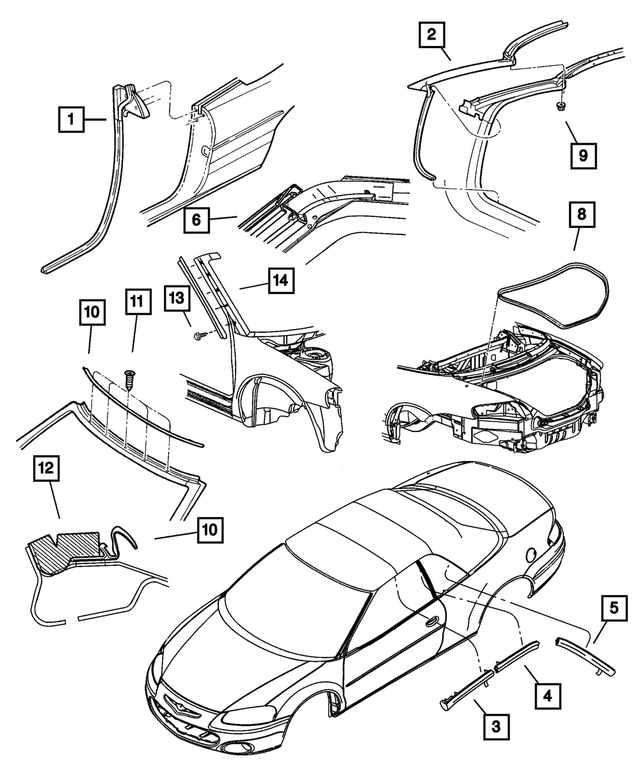 1
2
9
6
8
14
13
10
11
12
10
5
4
3