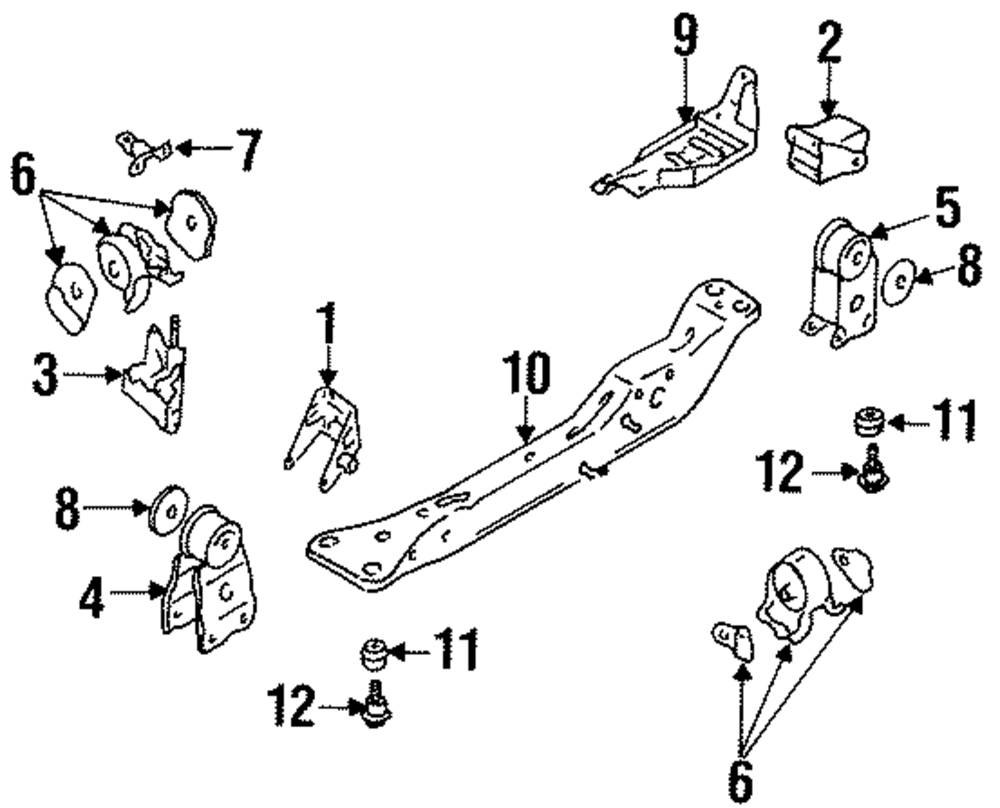 9
2
7
6
5
8
1
3
10
11
12
8
4
11
12
6