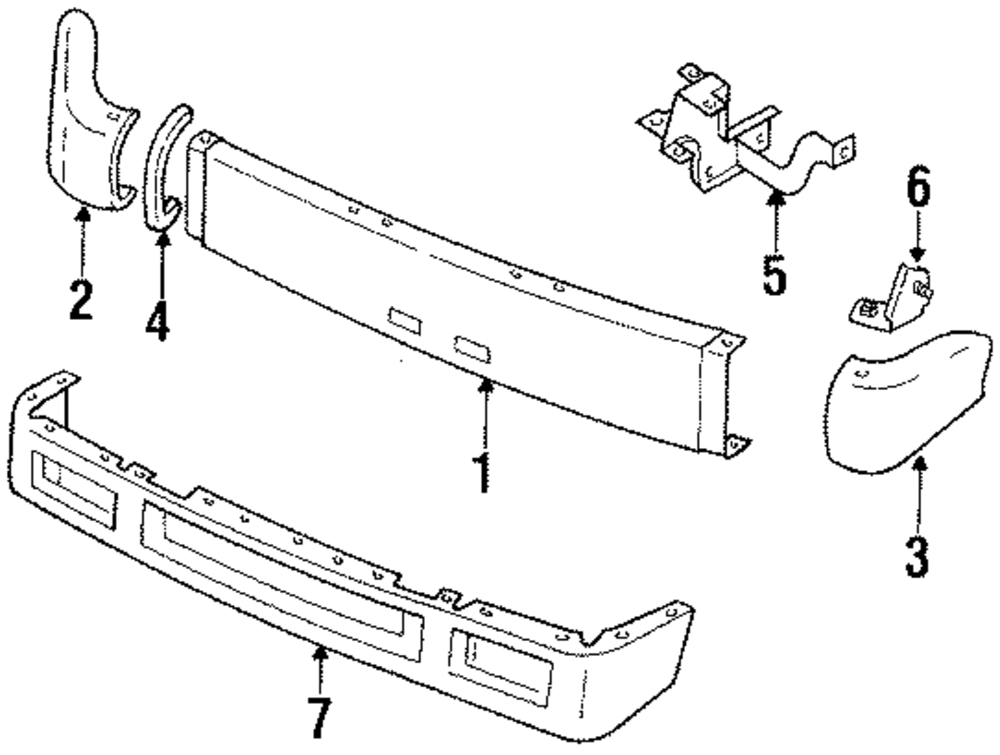 2
4
5
6
1
3
7