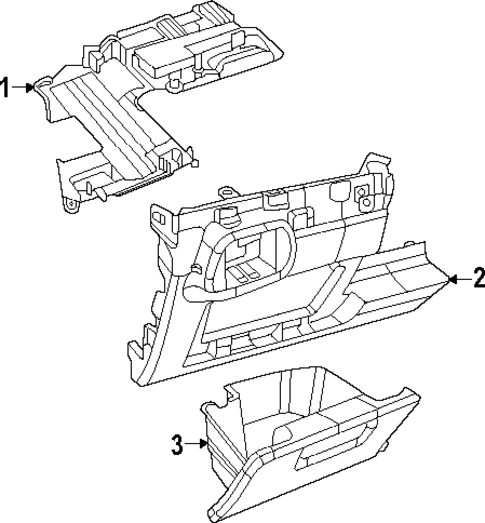 1
2
3