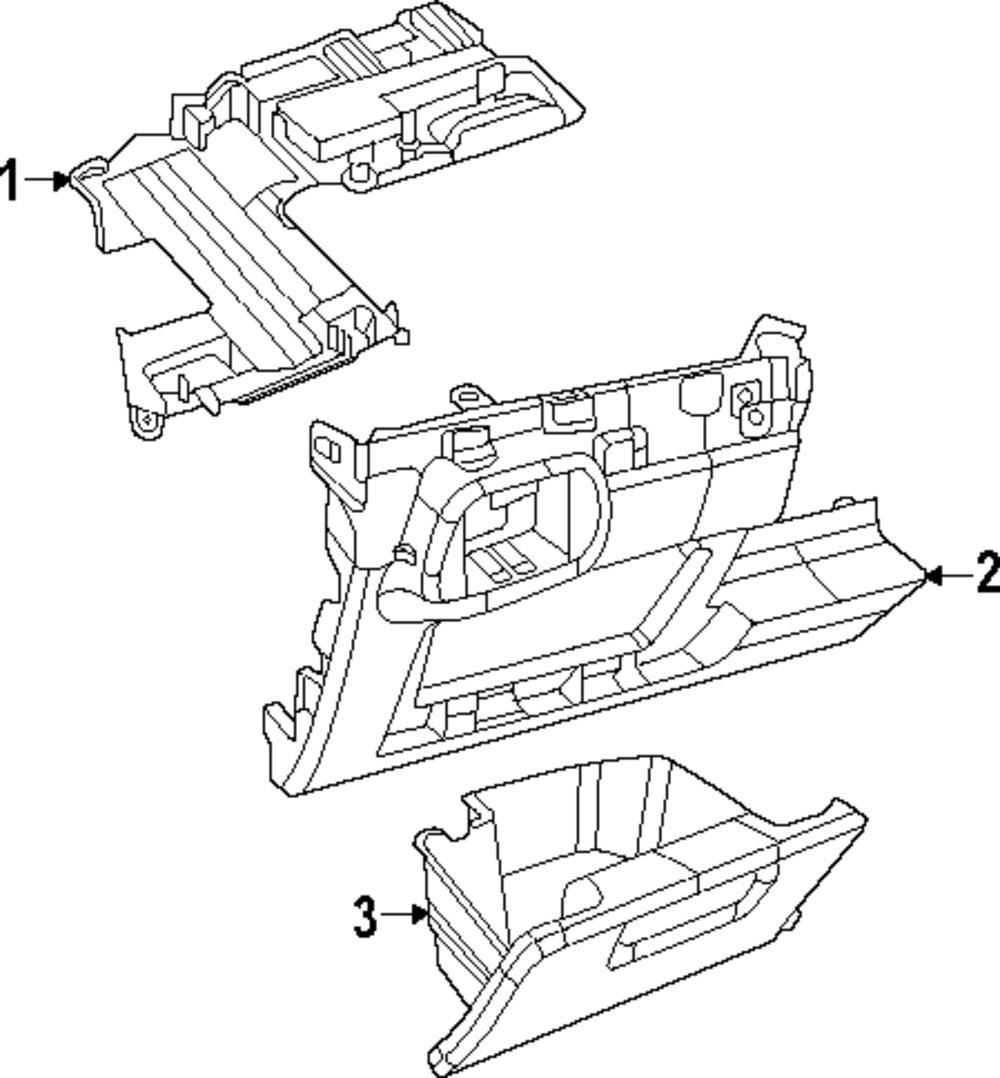 1
2
3