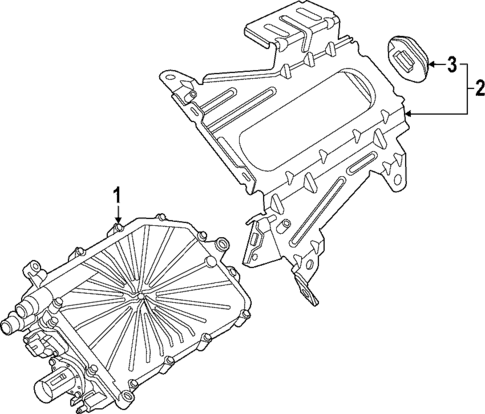 3
2
1