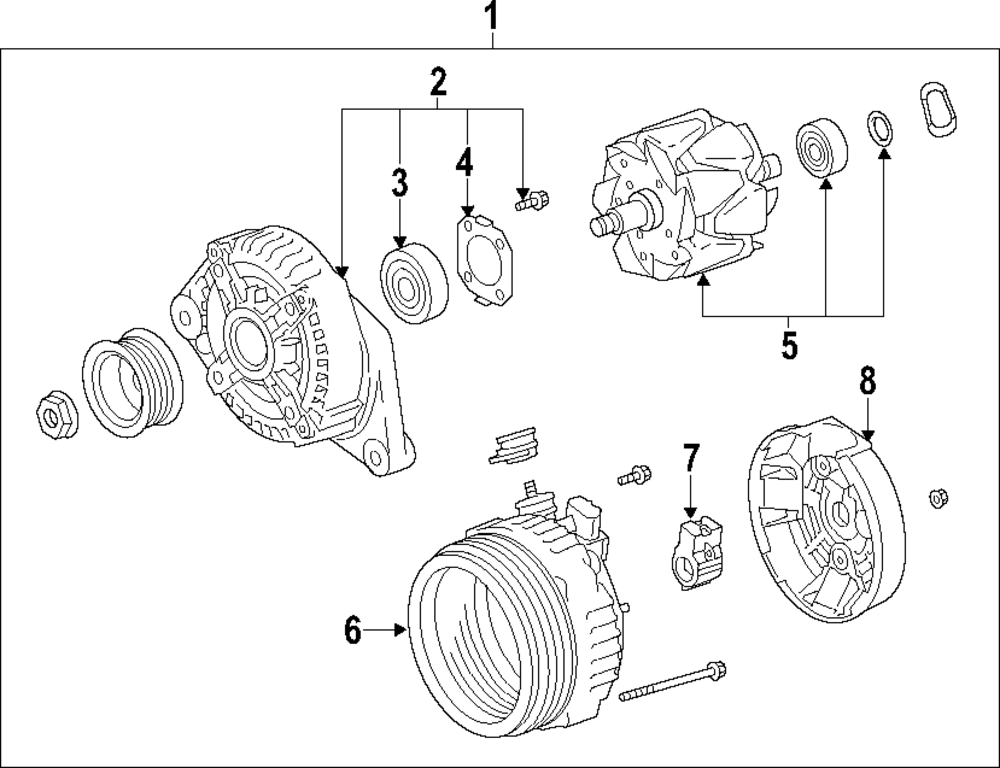 1
2
3
4
5
8
7
6