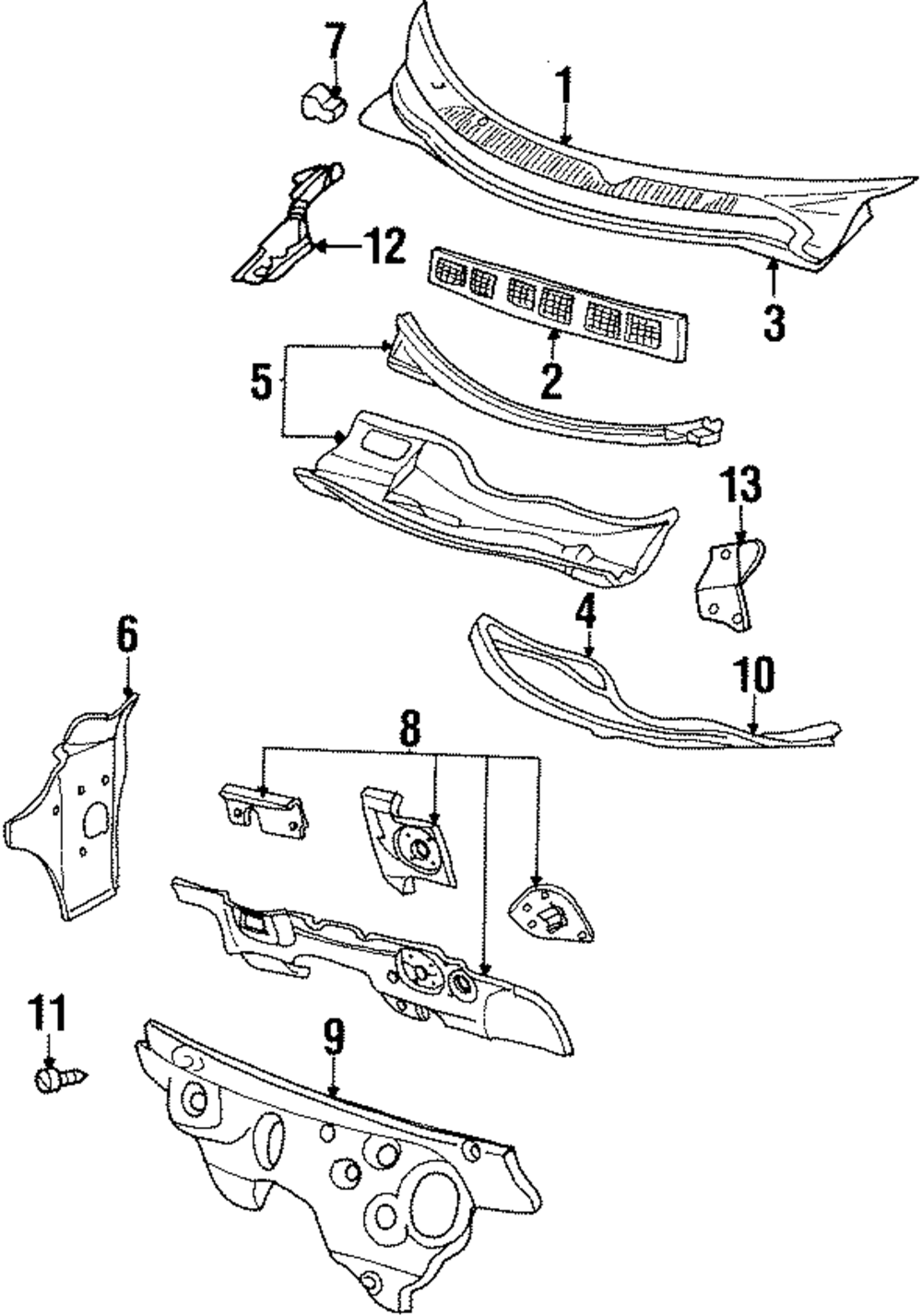 7
1
12
3
2
5
13
4
6
10
8
11
9