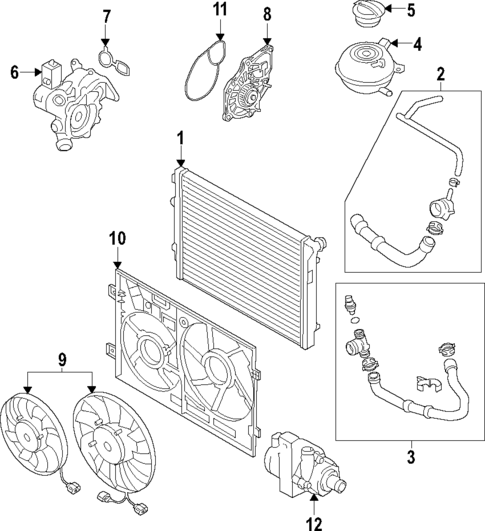 7
11
8
5
4
6
2
1
10
9
3
12