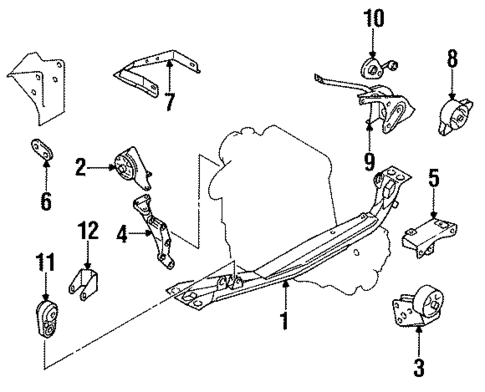 10
8
7
9
2
6
5
12
4
11
1
3