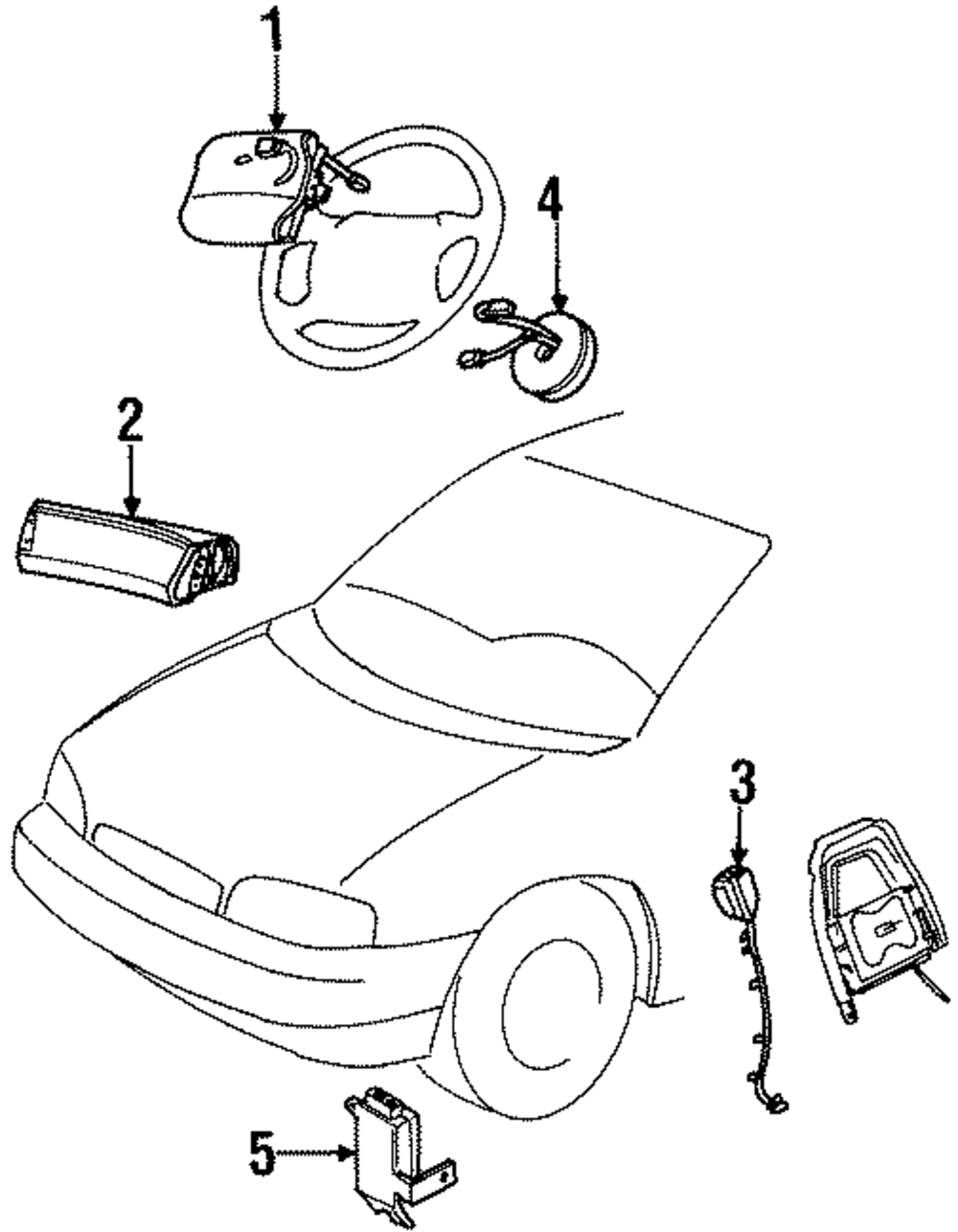 1
4
2
3
5