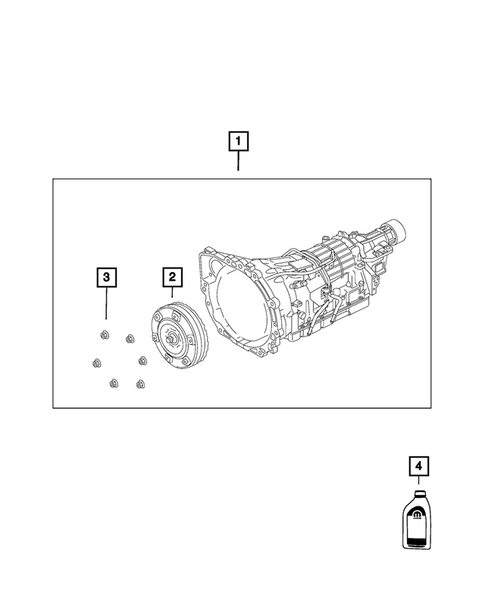 1

3

2

4