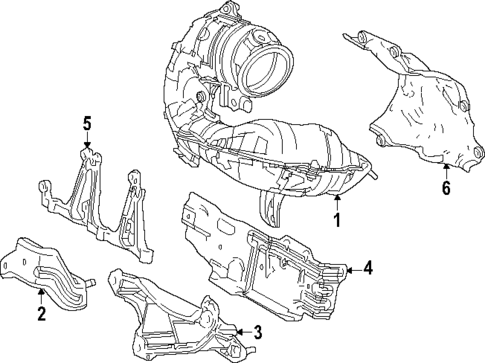 5

6

1

4

2

3