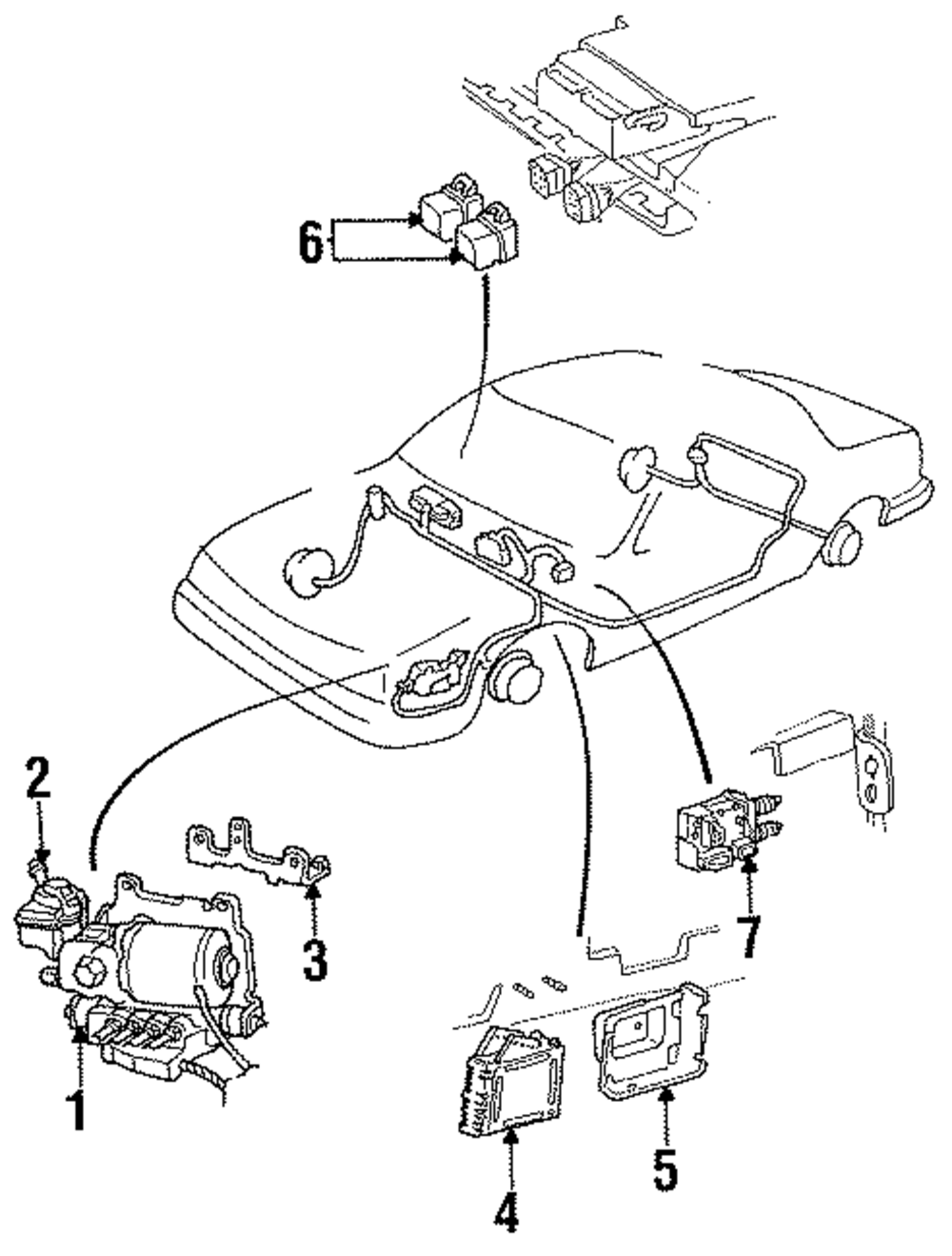 6
2
3
7
1
4
5