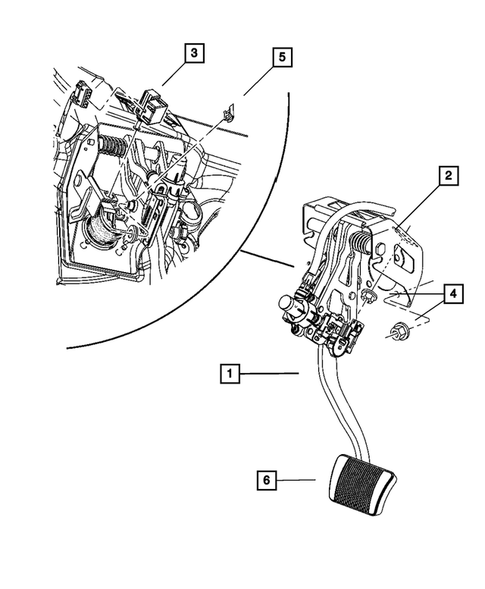 3
5
2
4
1
6