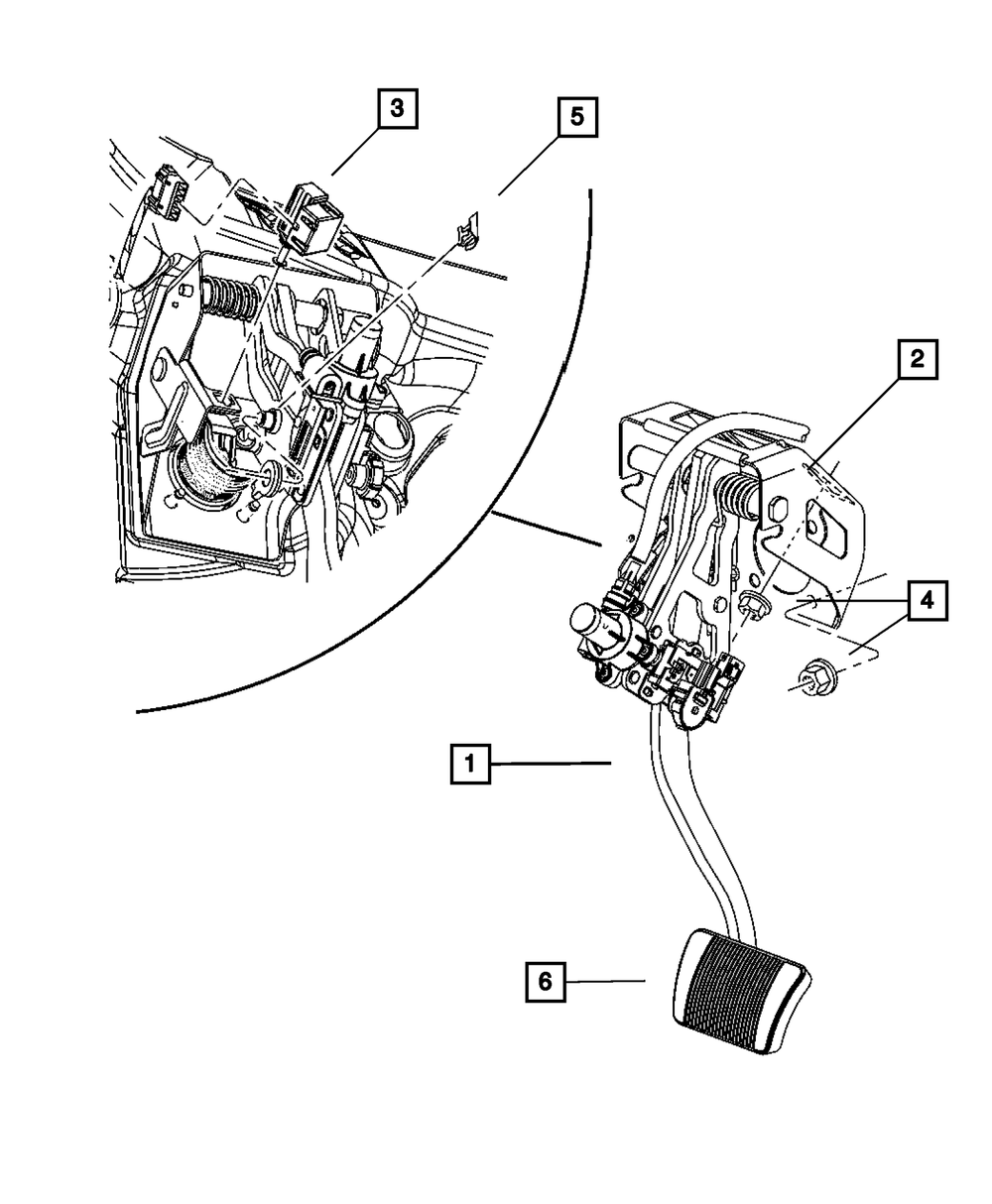 3
5
2
4
1
6