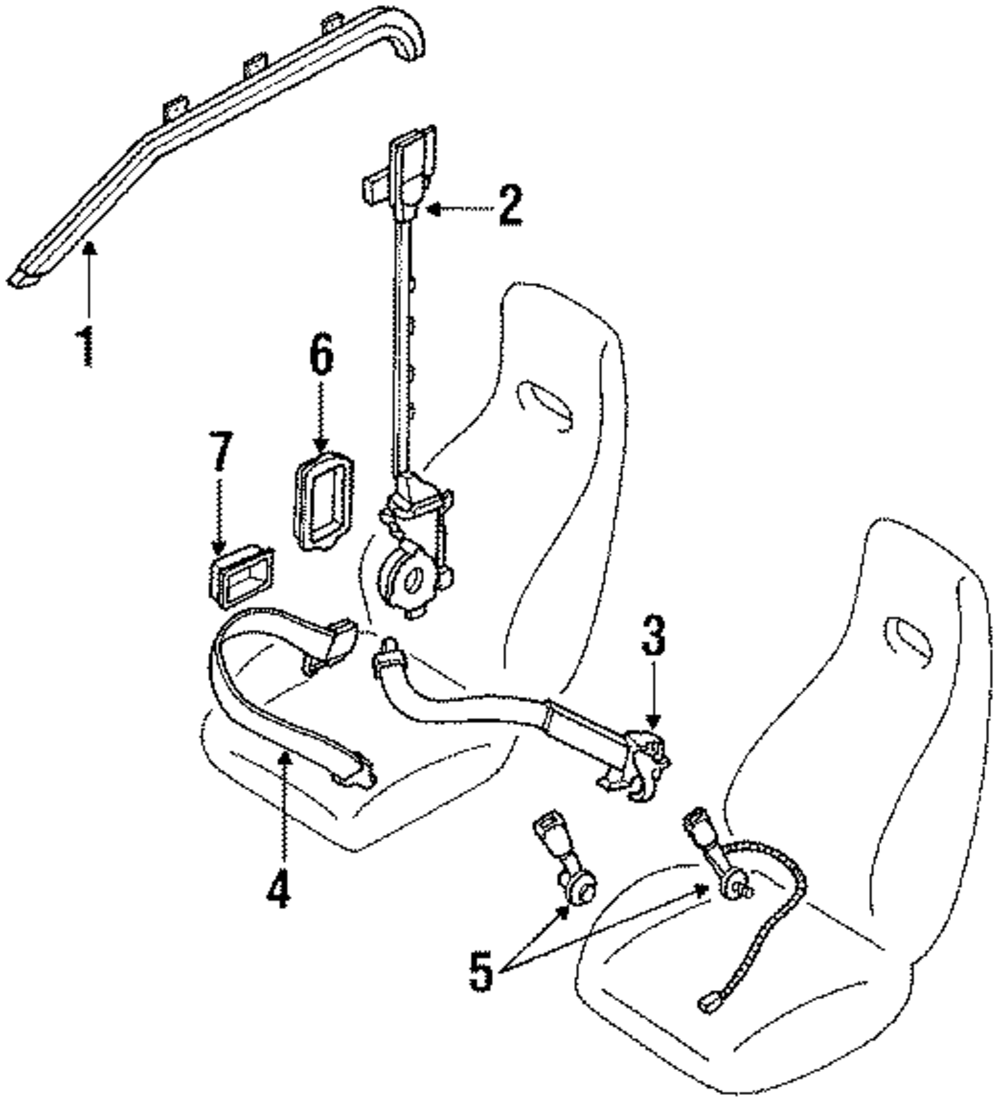 1
2
6
7
3
4
5