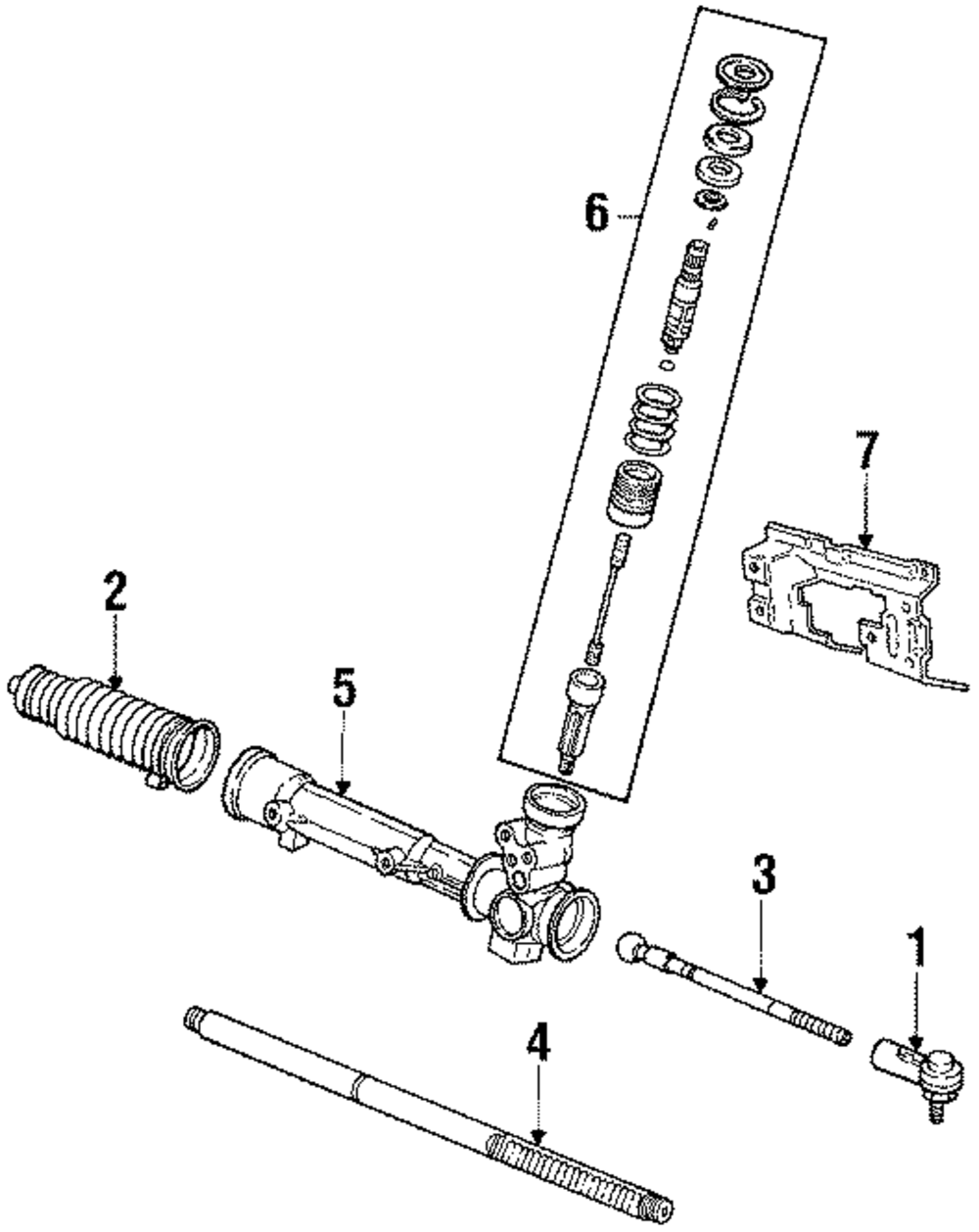 6
7
2
5
3
1
4