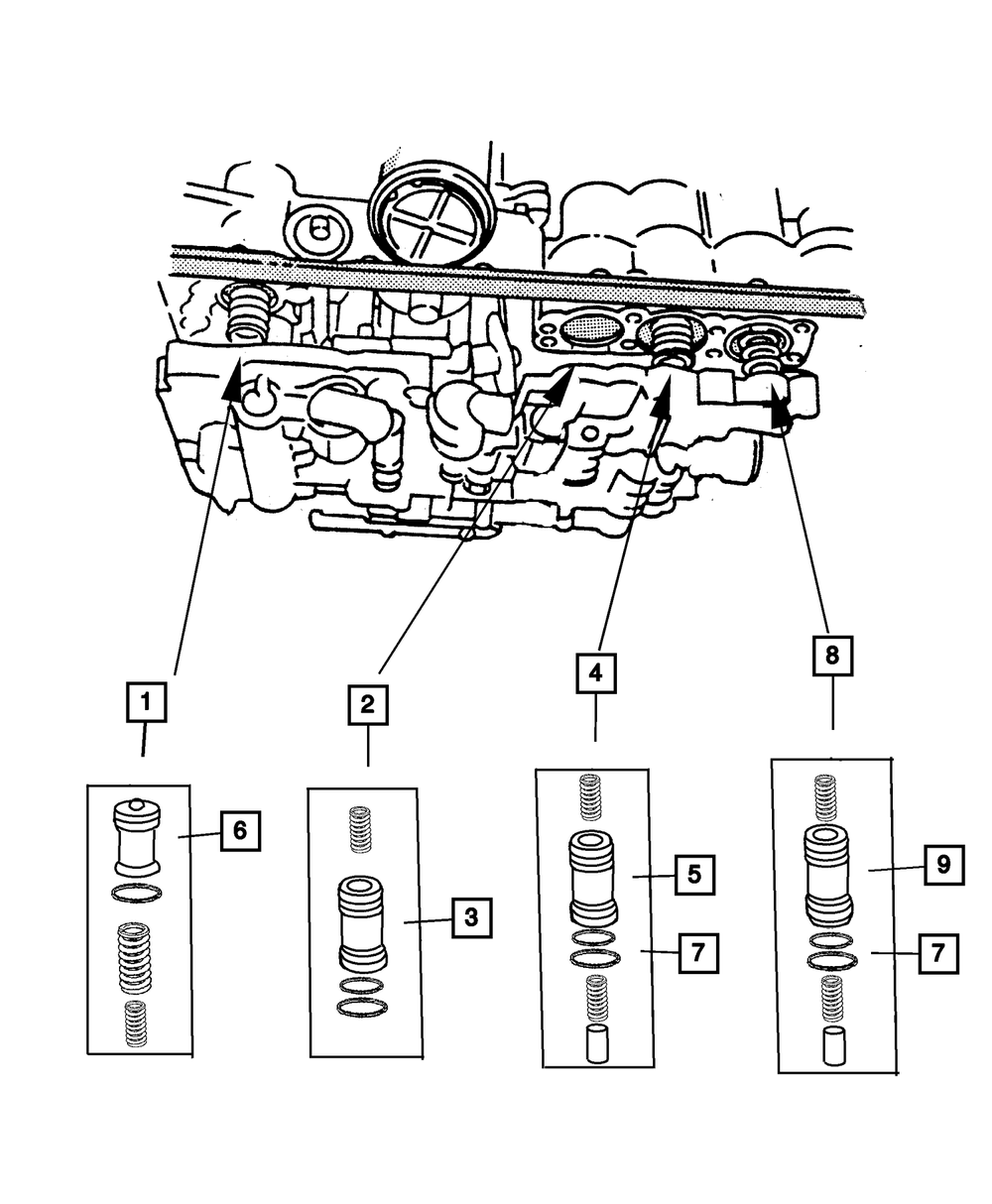 1
2
4
8
6
3
5
7
9
7