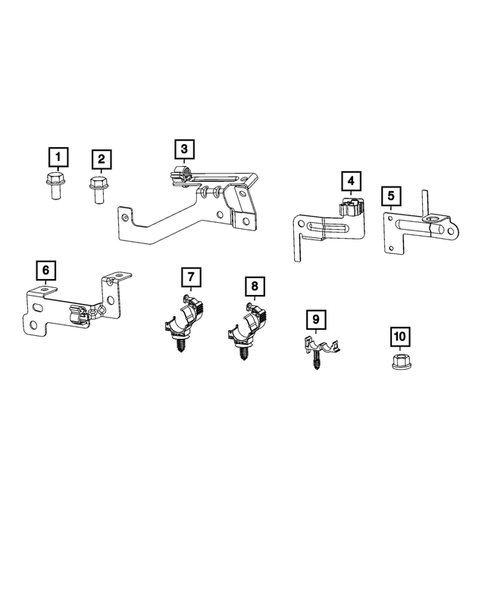 1
2
3
4
5
6
7
8
9
10