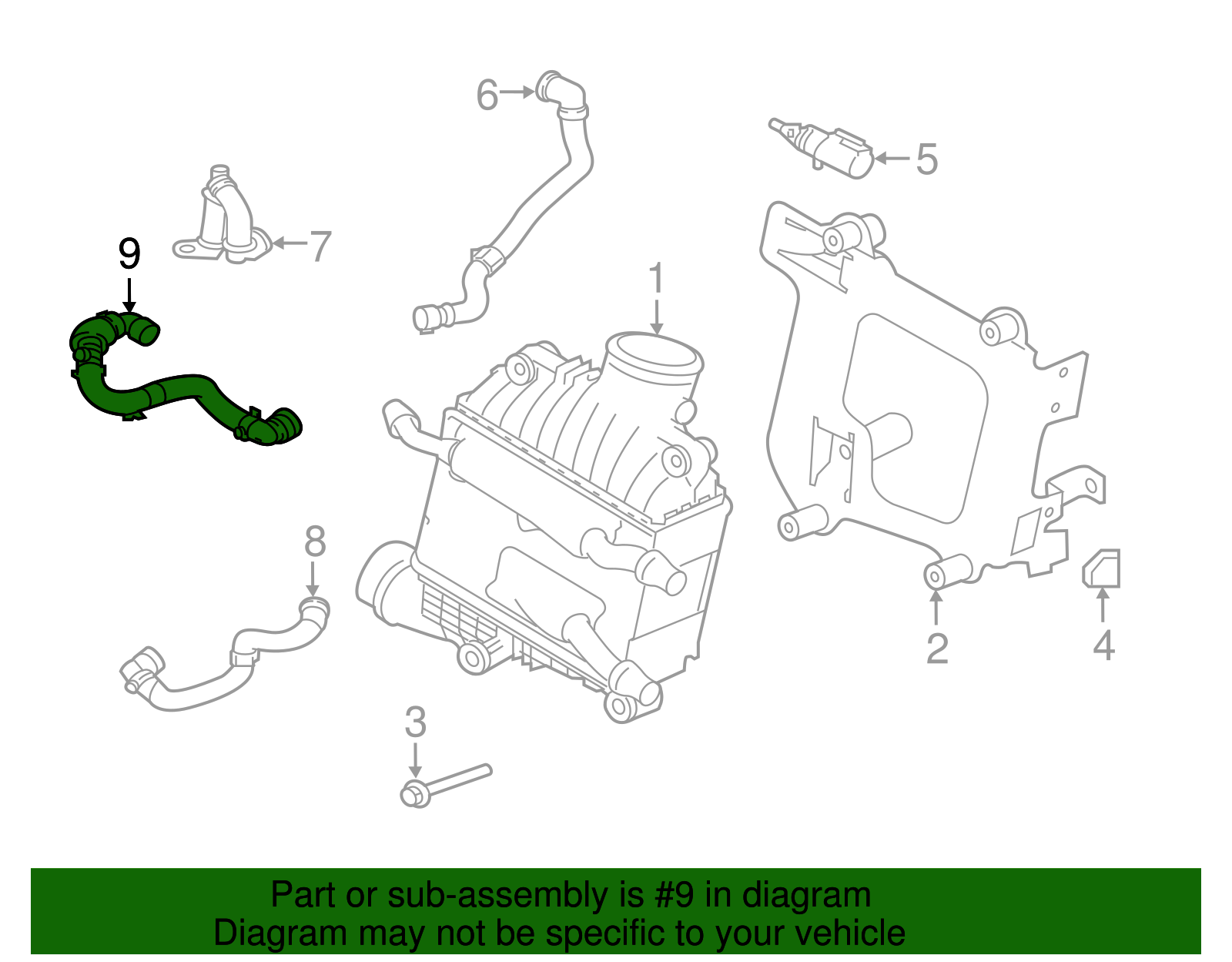 6
5
7
9
1
8
2
4
3

Part or sub-assembly is #9 in diagram
Diagram may not be specific to your vehicle