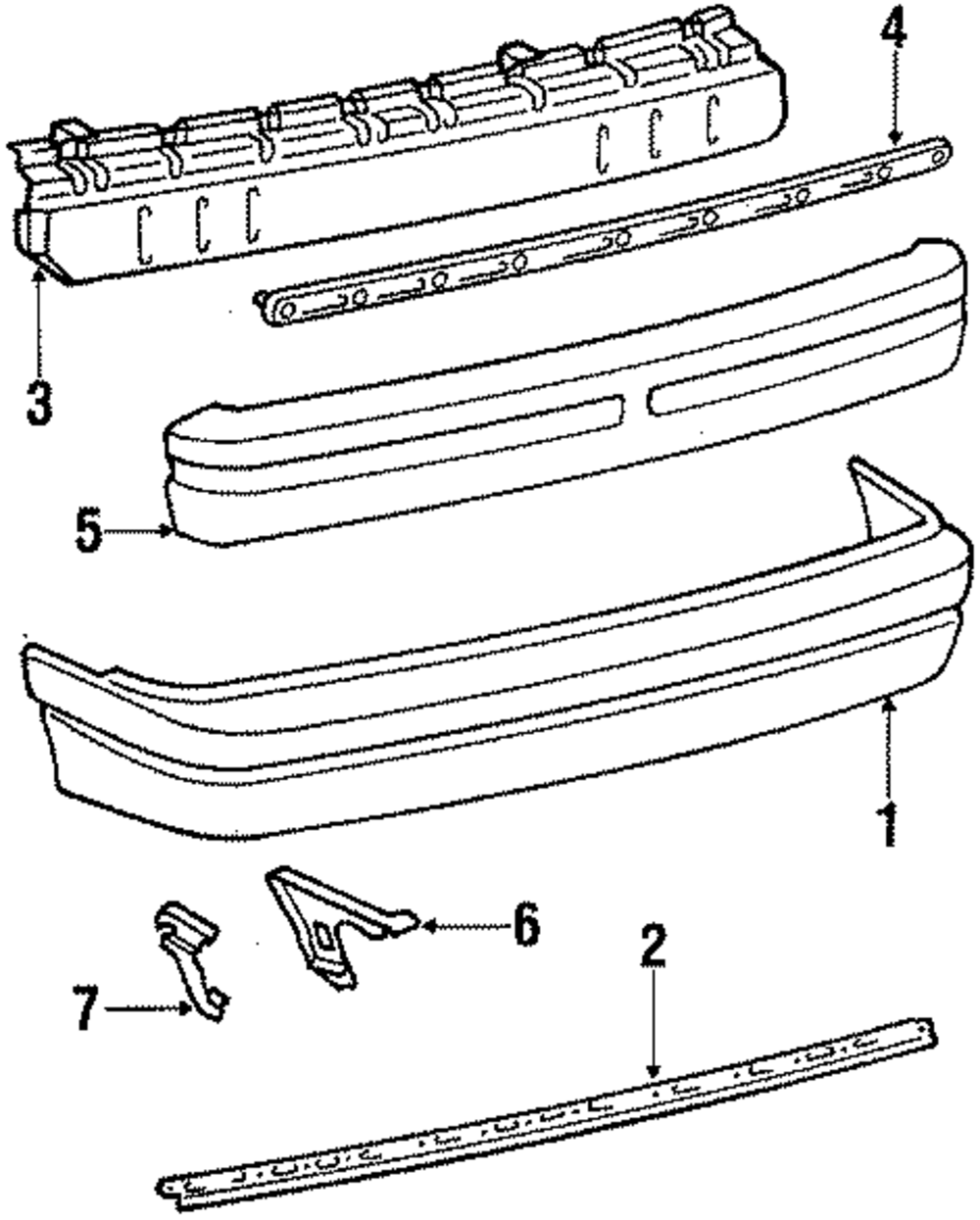 4
3
5
1
6
2
7