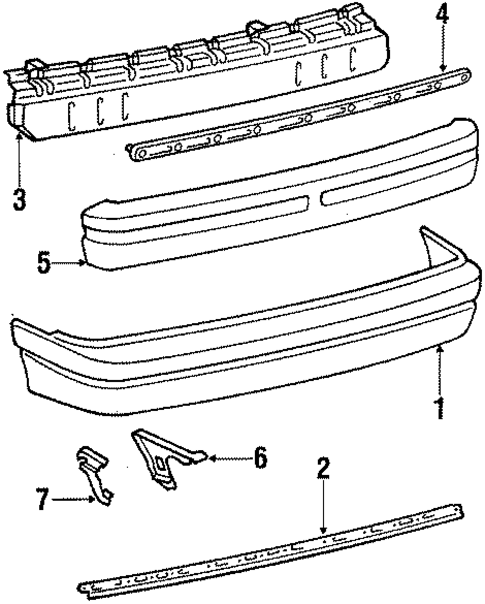 4
3
5
1
6
2
7