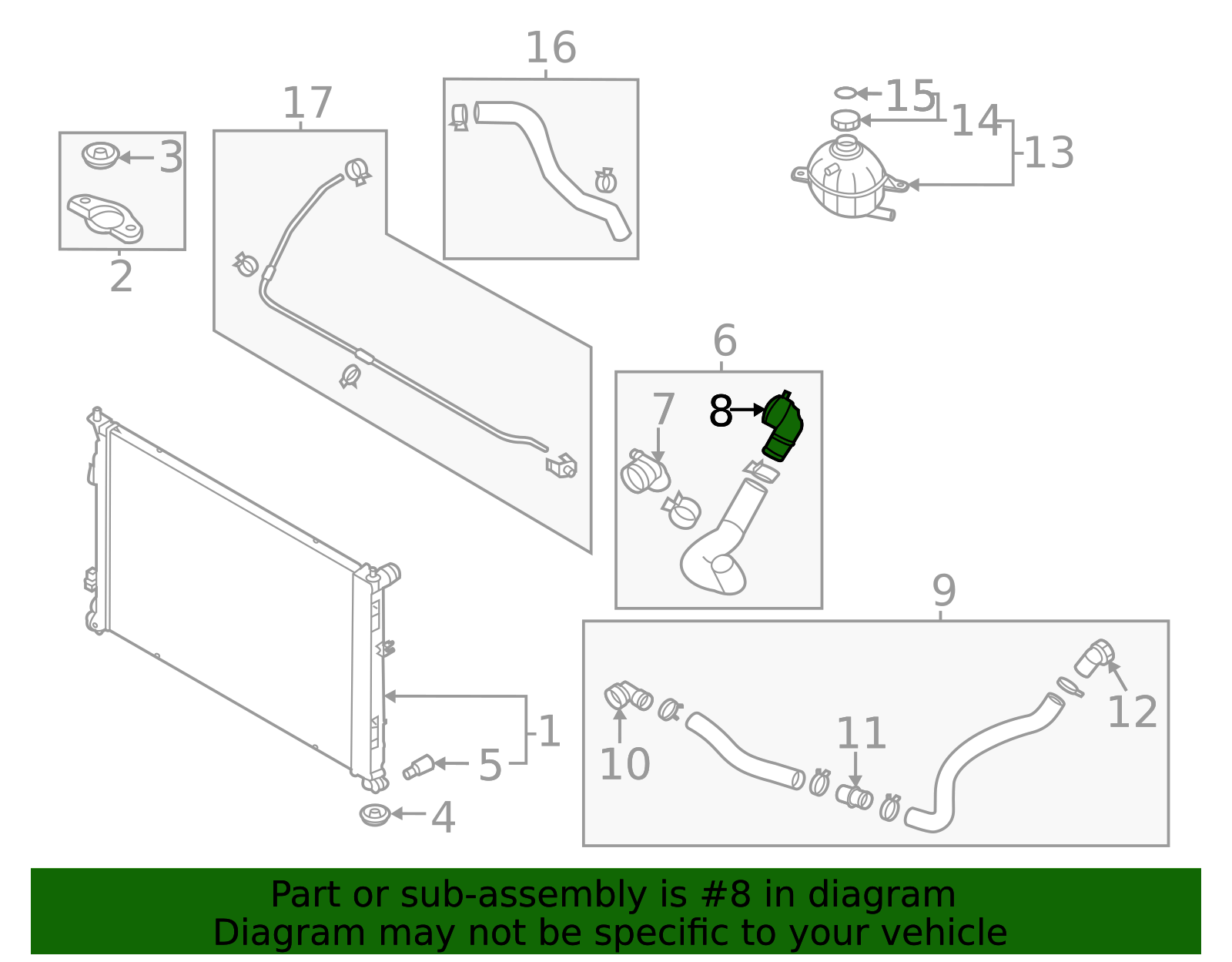 16
17
15
14
13
3
2
6
7
8
9
1
5
4
10
11
12

Part or sub-assembly is #8 in diagram
Diagram may not be specific to your vehicle