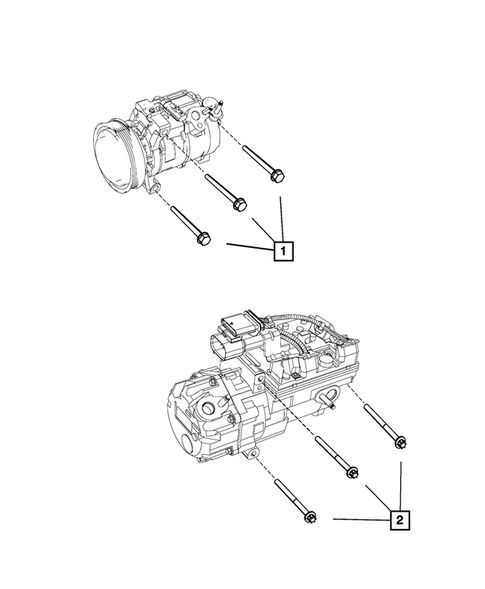 1

2