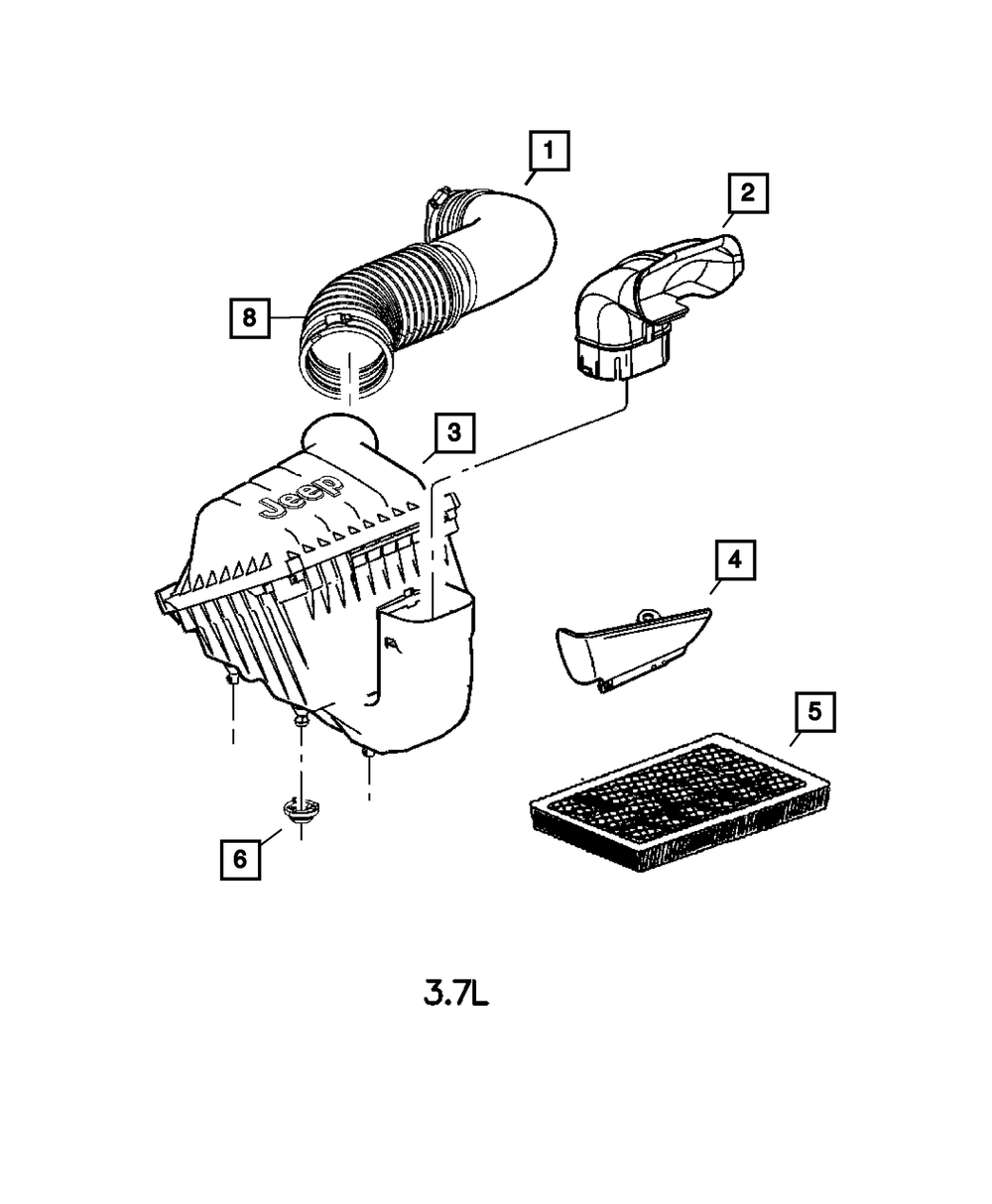 1
2
8
3
Jeep
4
5
6
3.7L