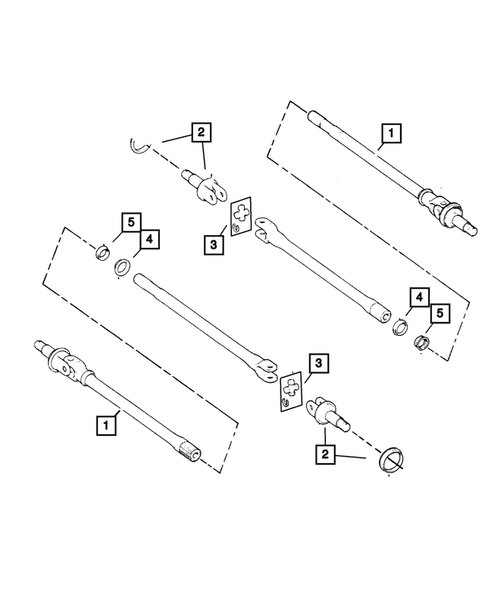 2
1
5
4
3
4
5
3
1
2