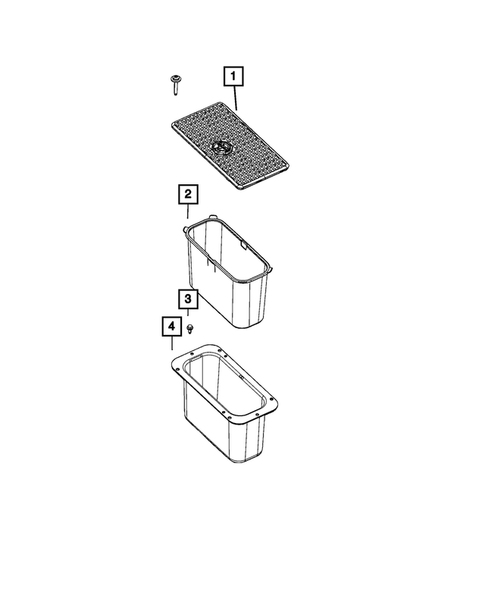 1

2

3

4