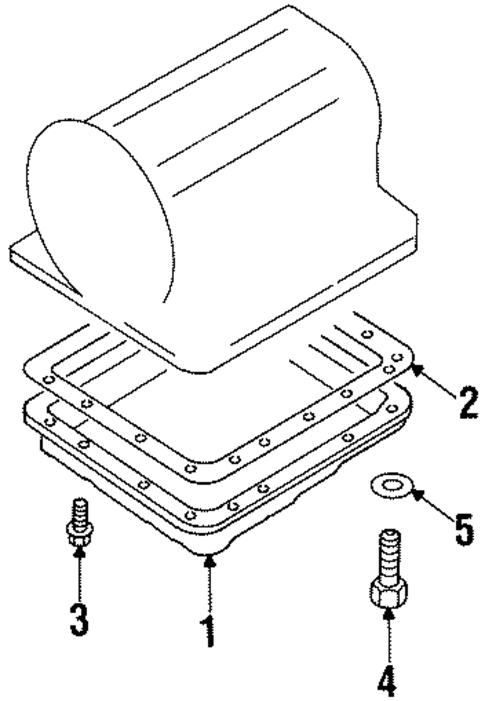 2
5
3
1
4